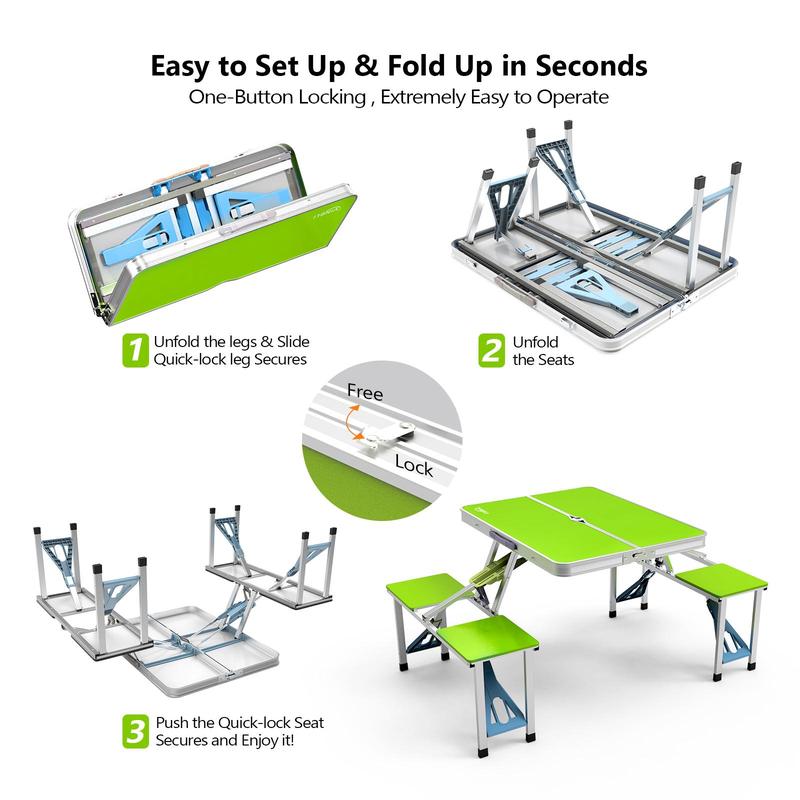 Easy to Set Up & Fold Up in Seconds

One-Button Locking , Extremely Easy to Operate

1 Unfold the legs & Slide Quick-lock leg Secures

2 Unfold the Seats

Free

Lock

3 Push the Quick-lock Seat Secures and Enjoy it!