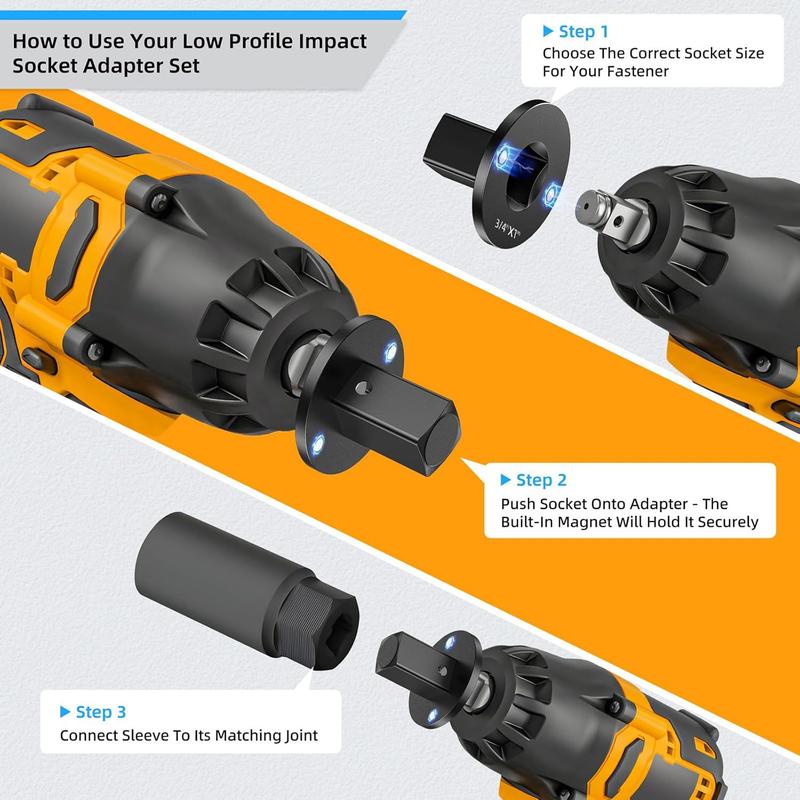 How to Use Your Low Profile Impact Socket Adapter Set

▶ Step 1
Choose The Correct Socket Size For Your Fastener

3/4"X1"

▶ Step 2
Push Socket Onto Adapter - The Built-In Magnet Will Hold It Securely

▶ Step 3
Connect Sleeve To Its Matching Joint