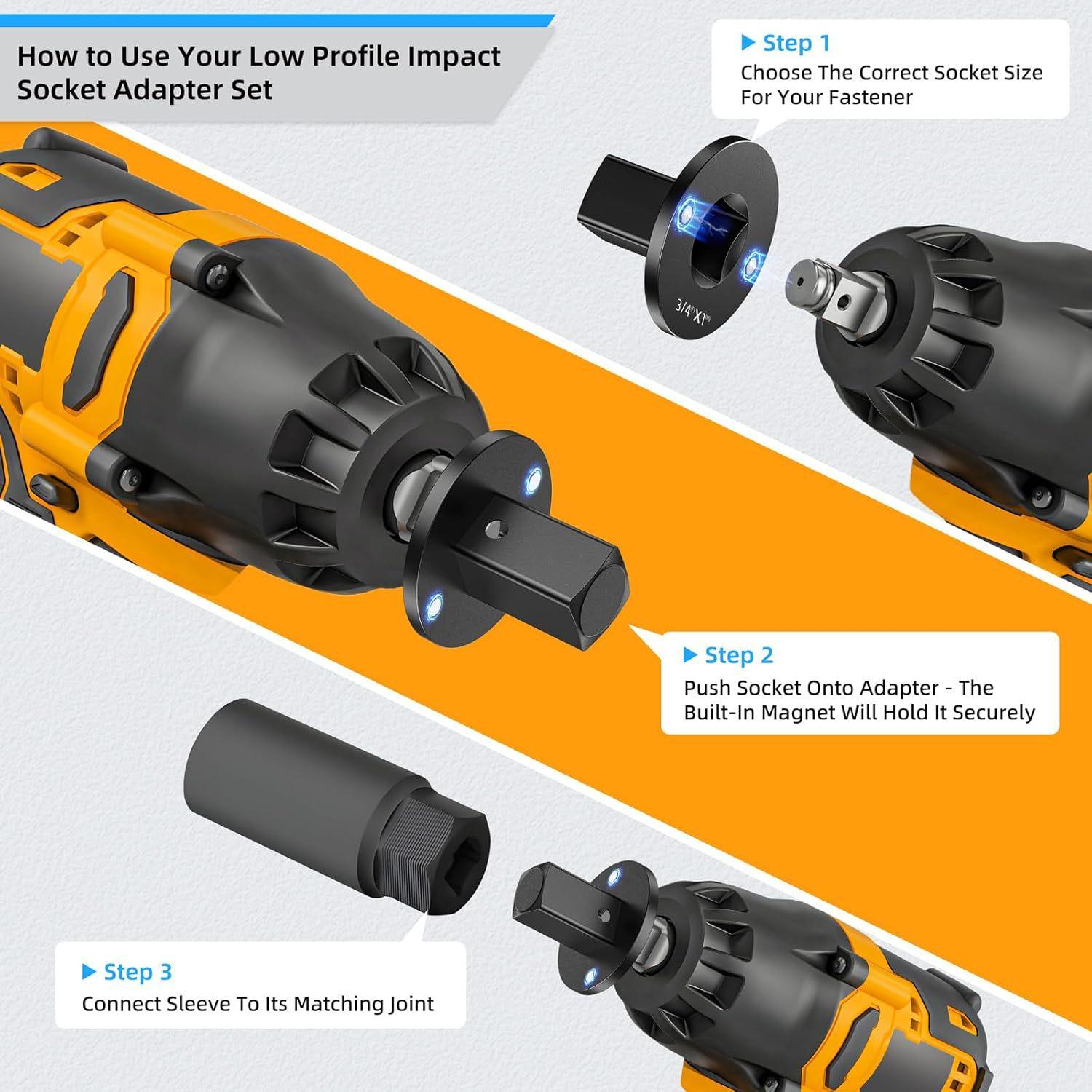 How to Use Your Low Profile Impact Socket Adapter Set

▶ Step 1
Choose The Correct Socket Size For Your Fastener

3/4"X1"

▶ Step 2
Push Socket Onto Adapter - The Built-In Magnet Will Hold It Securely

▶ Step 3
Connect Sleeve To Its Matching Joint