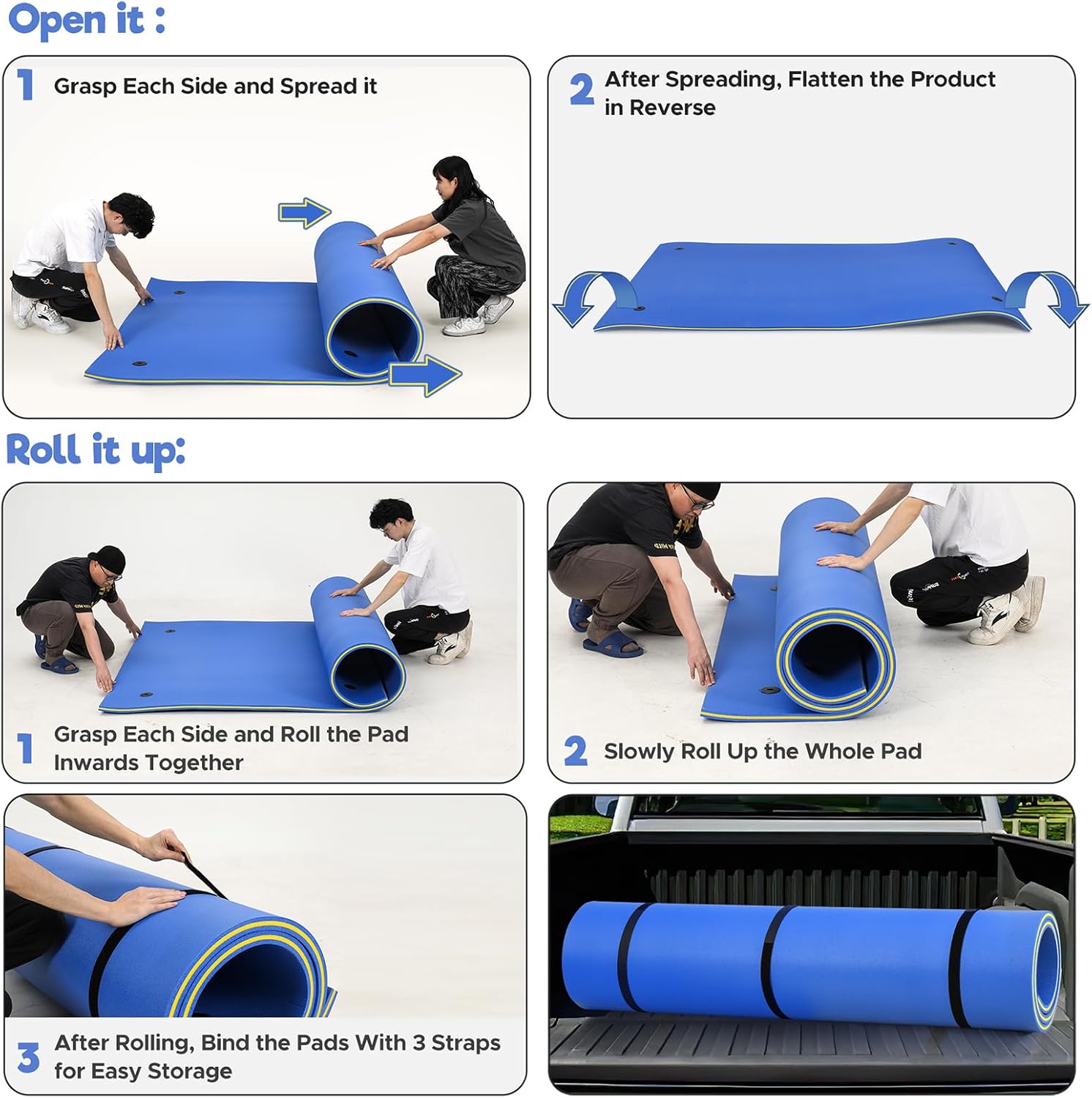 Open it :

1 Grasp Each Side and Spread it

2 After Spreading, Flatten the Product in Reverse

Roll it up:

1 Grasp Each Side and Roll the Pad Inwards Together

2 Slowly Roll Up the Whole Pad

3 After Rolling, Bind the Pads With 3 Straps for Easy Storage