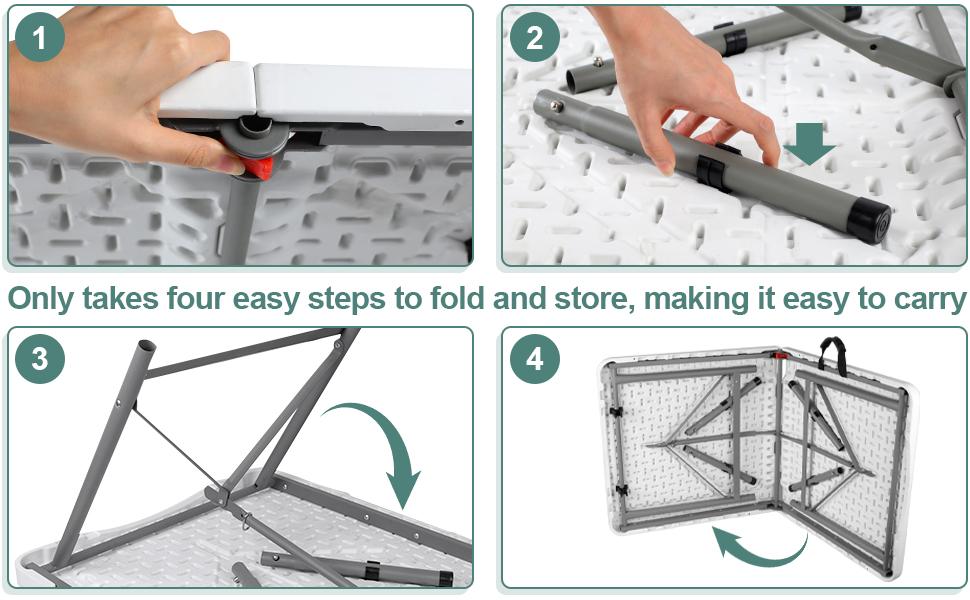 1

2

Only takes four easy steps to fold and store, making it easy to carry

3

4