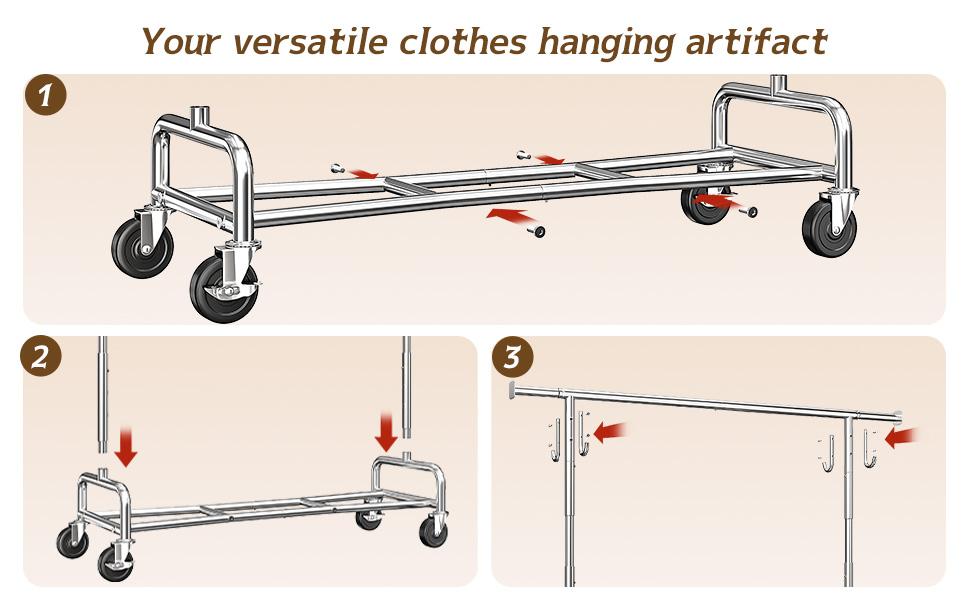 Your versatile clothes hanging artifact

1

2

3