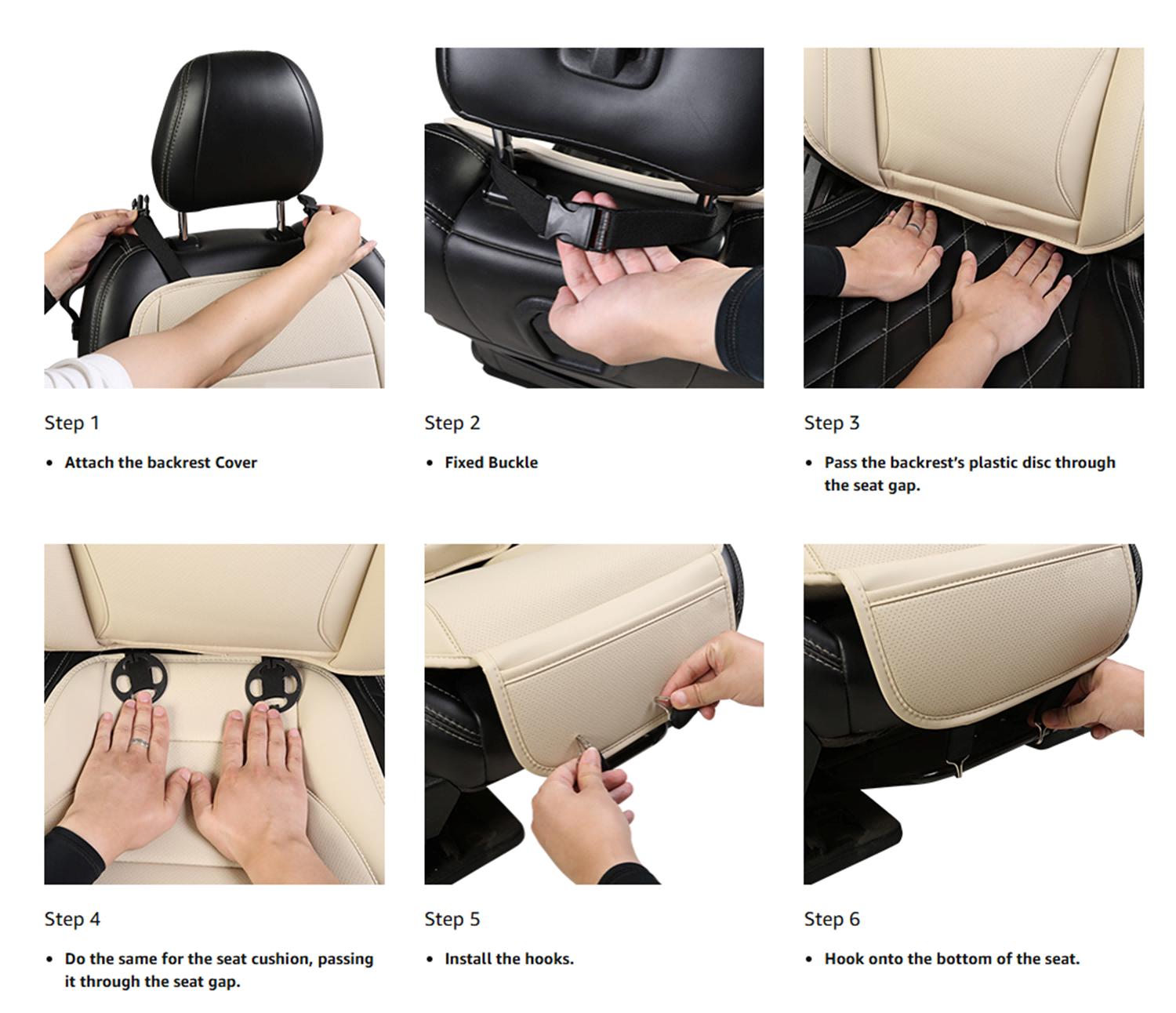 Step 1

• Attach the backrest Cover

Step 2

• Fixed Buckle

Step 3

• Pass the backrest's plastic disc through the seat gap.

Step 4

• Do the same for the seat cushion, passing it through the seat gap.

Step 5

• Install the hooks.

Step 6

• Hook onto the bottom of the seat.