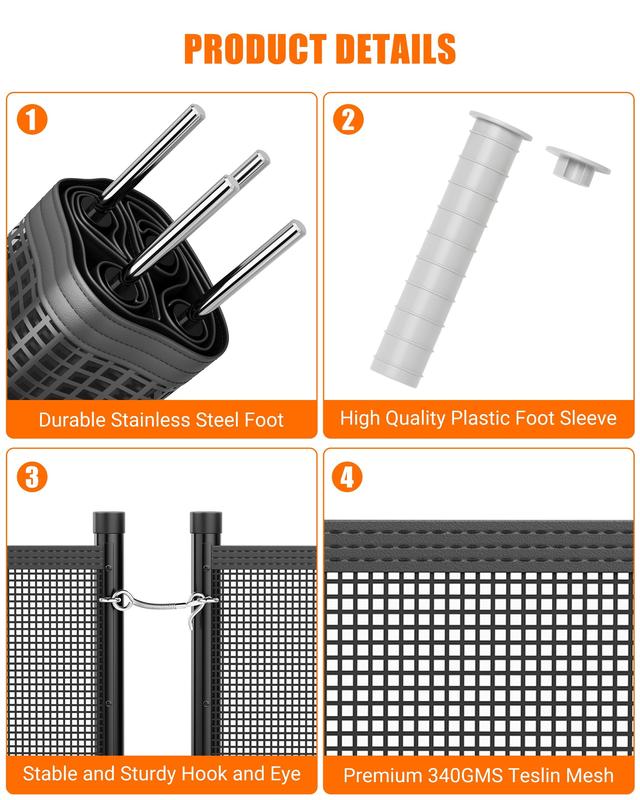 PRODUCT DETAILS

1

Durable Stainless Steel Foot

2

High Quality Plastic Foot Sleeve

3

Stable and Sturdy Hook and Eye

4

Premium 340GMS Teslin Mesh