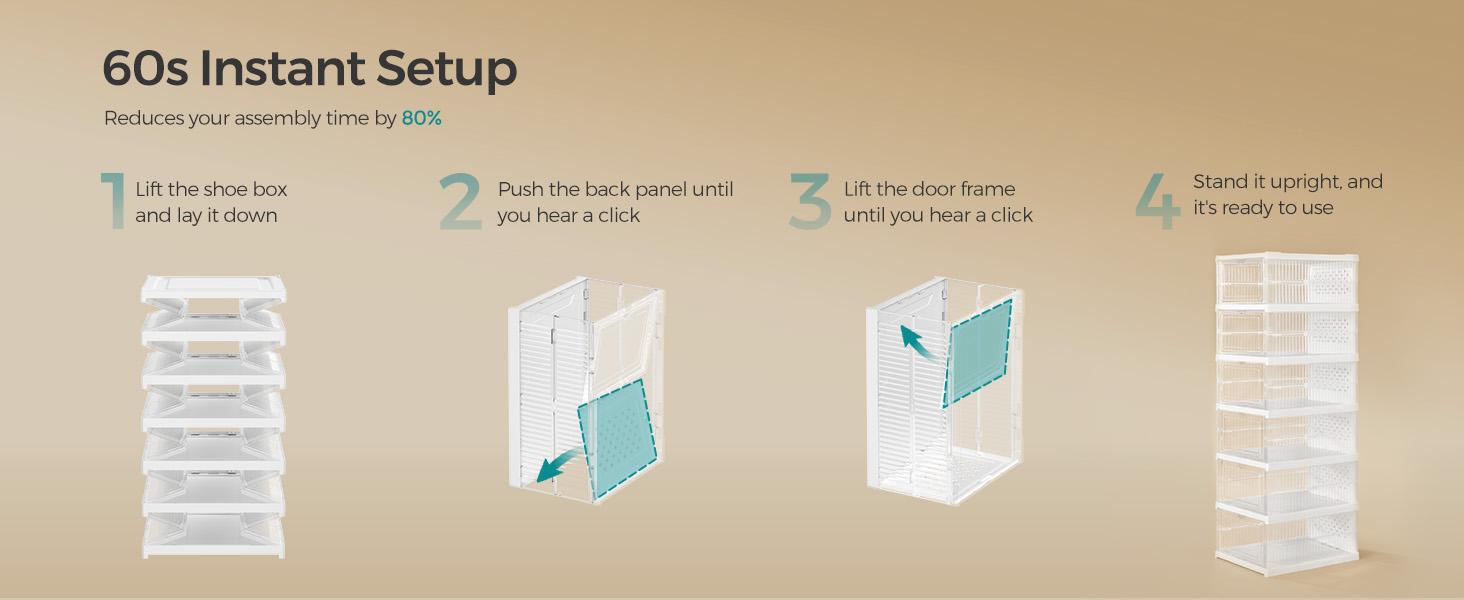 60s Instant Setup

Reduces your assembly time by 80%

1 Lift the shoe box and lay it down

2 Push the back panel until you hear a click

3 Lift the door frame until you hear a click

4 Stand it upright, and it's ready to use