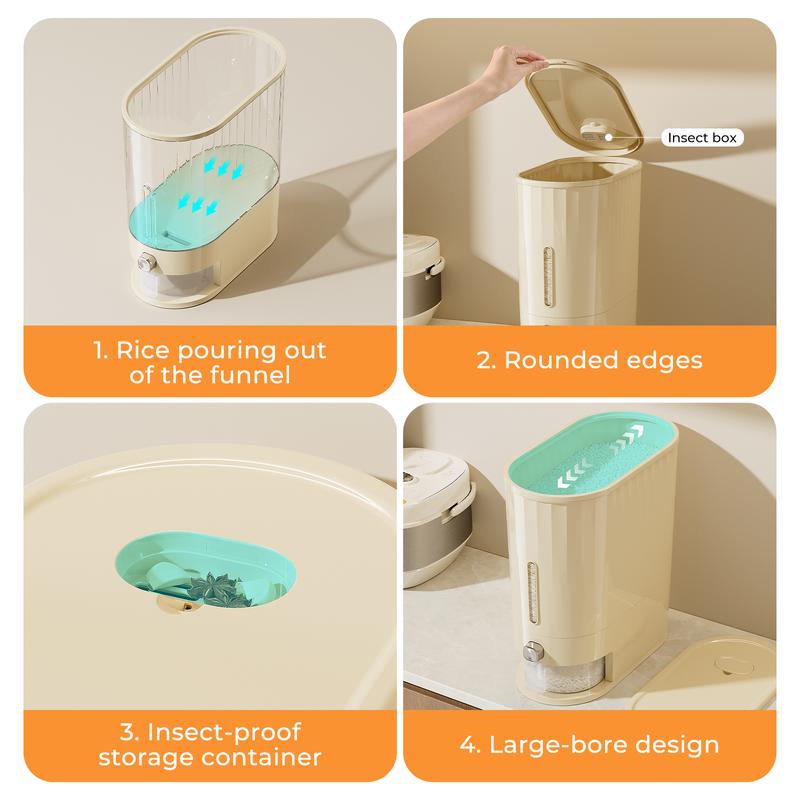 1. Rice pouring out of the funnel

Insect box

2. Rounded edges

3. Insect-proof storage container

4. Large-bore design