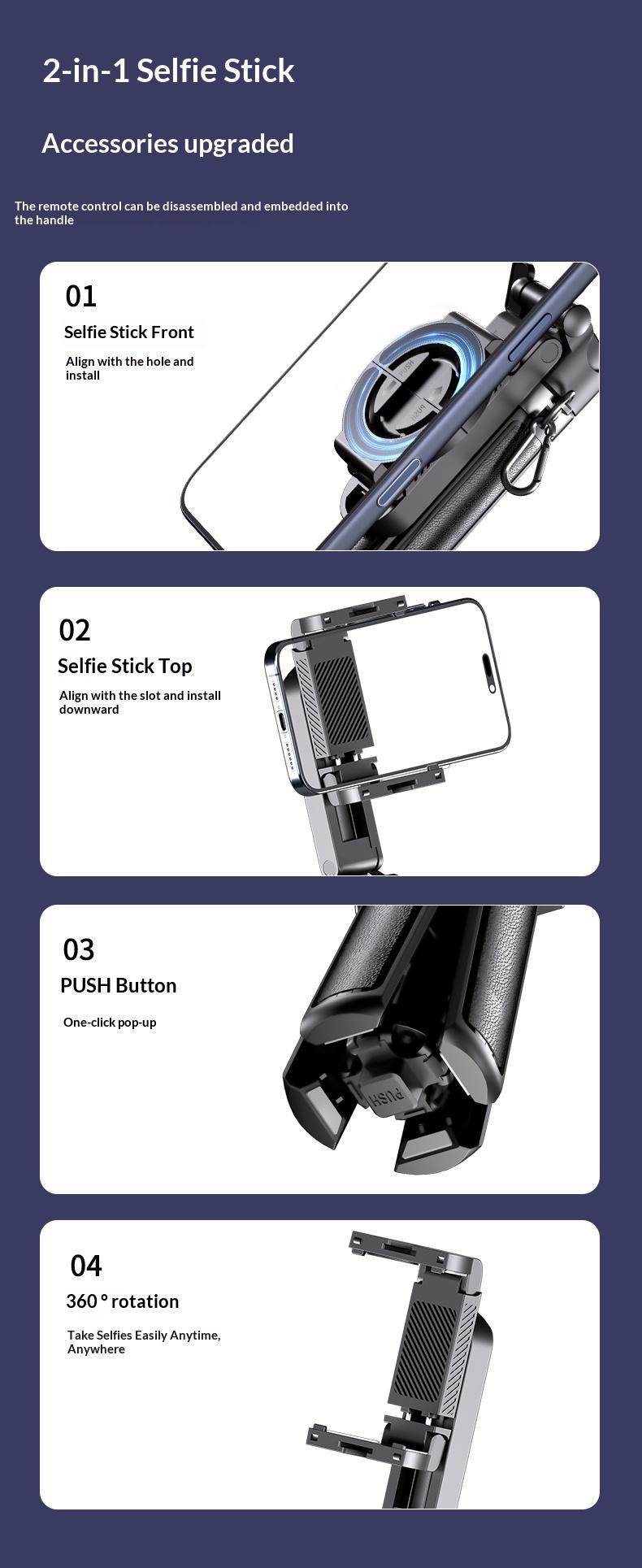 2-in-1 Selfie Stick

Accessories upgraded

The remote control can be disassembled and embedded into the handle

01
Selfie Stick Front
Align with the hole and install

PUSH
PUSH

02
Selfie Stick Top
Align with the slot and install downward

03
PUSH Button
One-click pop-up

PUSH

04
360 ° rotation
Take Selfies Easily Anytime, Anywhere