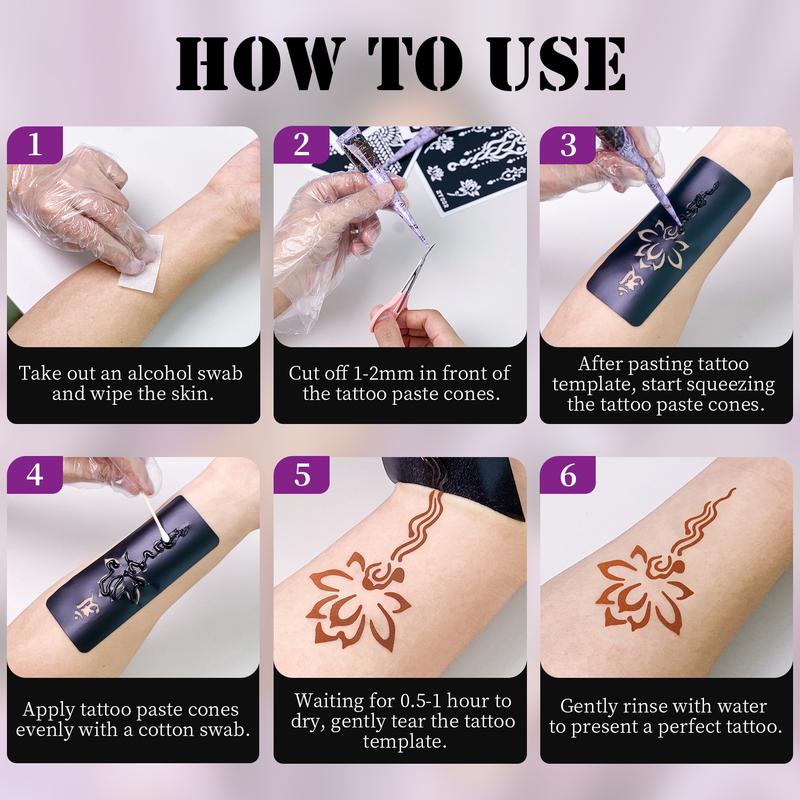 HOW TO USE

1

Take out an alcohol swab and wipe the skin.

2

Cut off 1-2mm in front of the tattoo paste cones.

3

After pasting tattoo template, start squeezing the tattoo paste cones.

4

Apply tattoo paste cones evenly with a cotton swab.

5

Waiting for 0.5-1 hour to dry, gently tear the tattoo template.

6

Gently rinse with water to present a perfect tattoo.