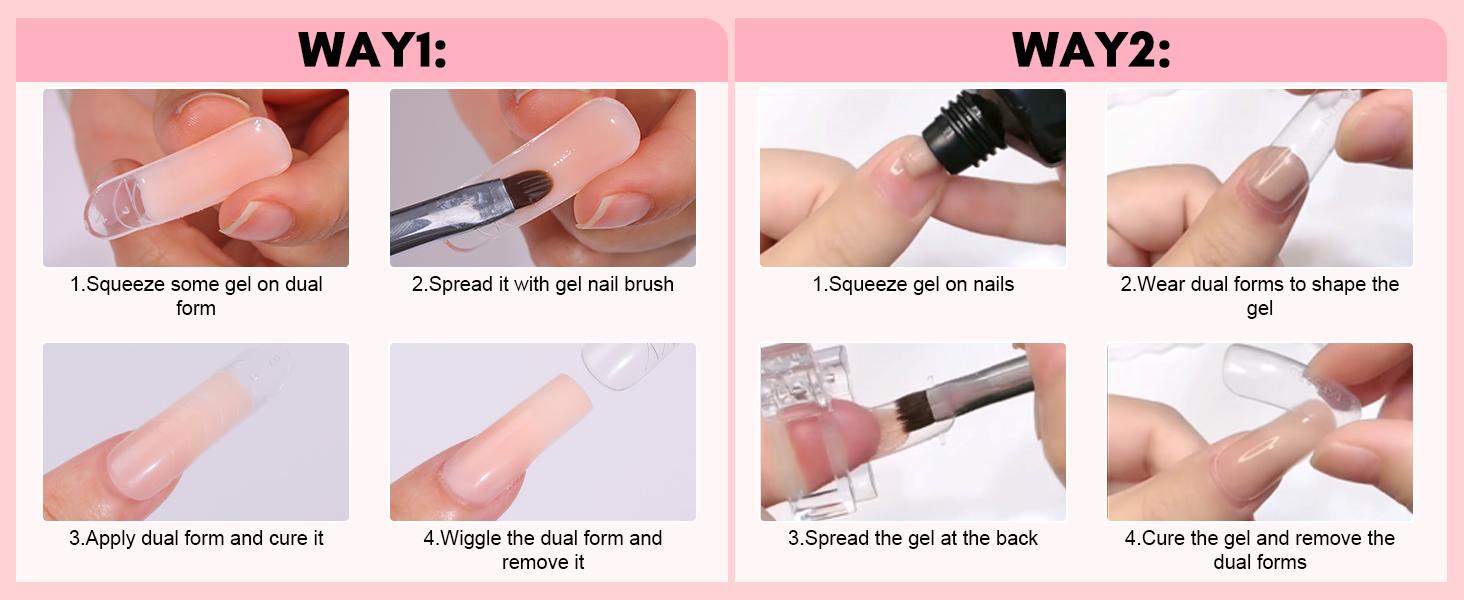 WAY1:

1.Squeeze some gel on dual form

2.Spread it with gel nail brush

3.Apply dual form and cure it

4.Wiggle the dual form and remove it

WAY2:

1.Squeeze gel on nails

2.Wear dual forms to shape the gel

3.Spread the gel at the back

4.Cure the gel and remove the dual forms