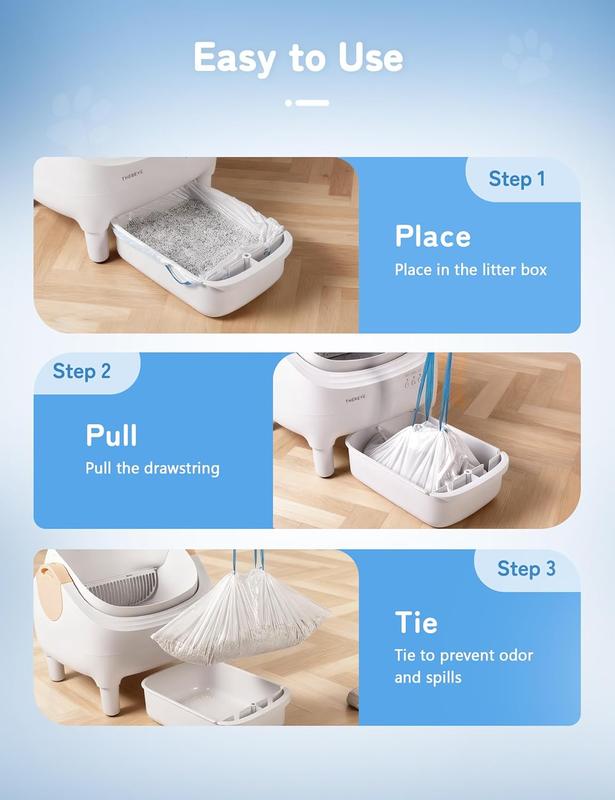 Easy to Use

THEREYE

Step 1

Place

Place in the litter box

Step 2

Pull

Pull the drawstring

THEREYE

Step 3

Tie

Tie to prevent odor and spills