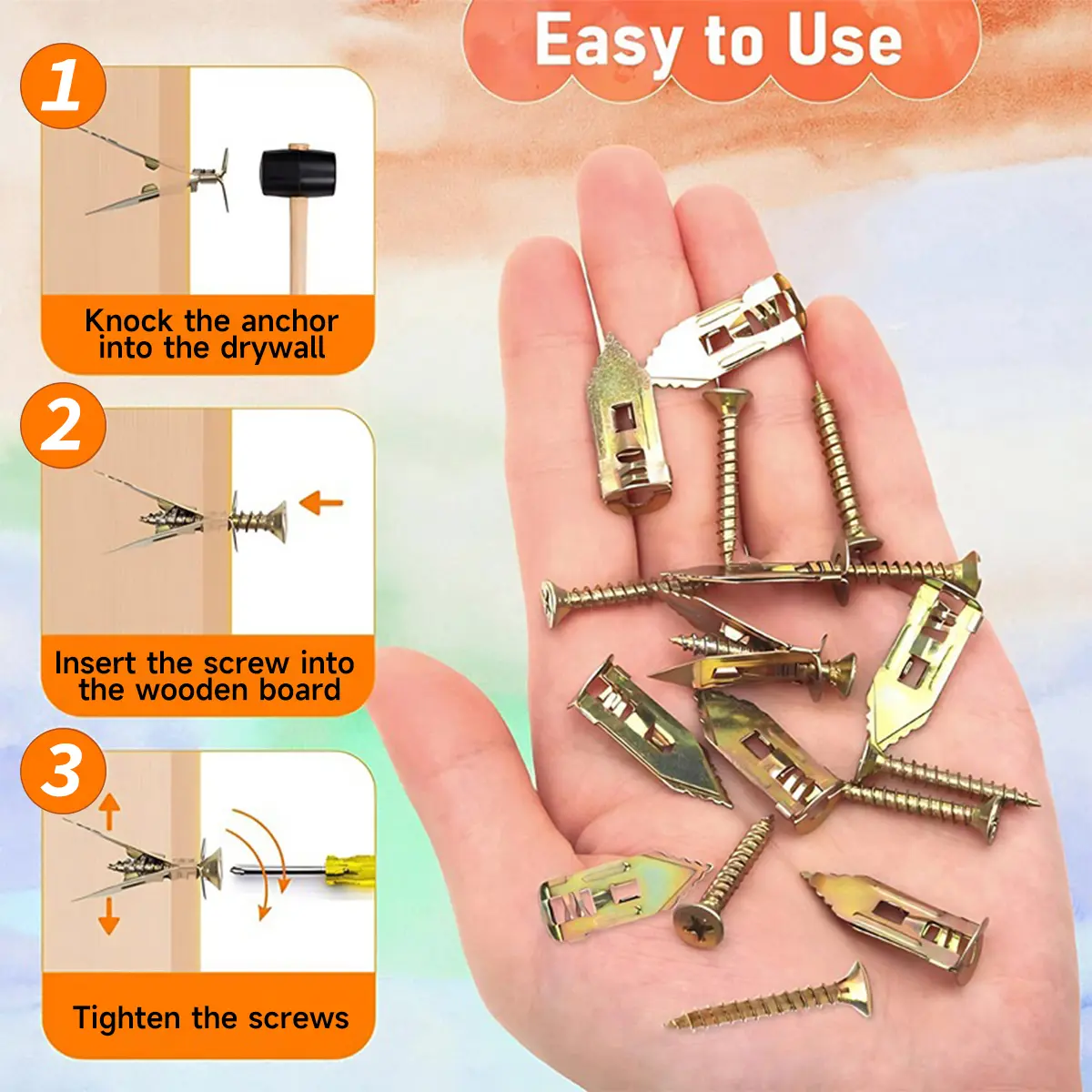 Easy to Use

1

Knock the anchor into the drywall

2

Insert the screw into the wooden board

3

Tighten the screws