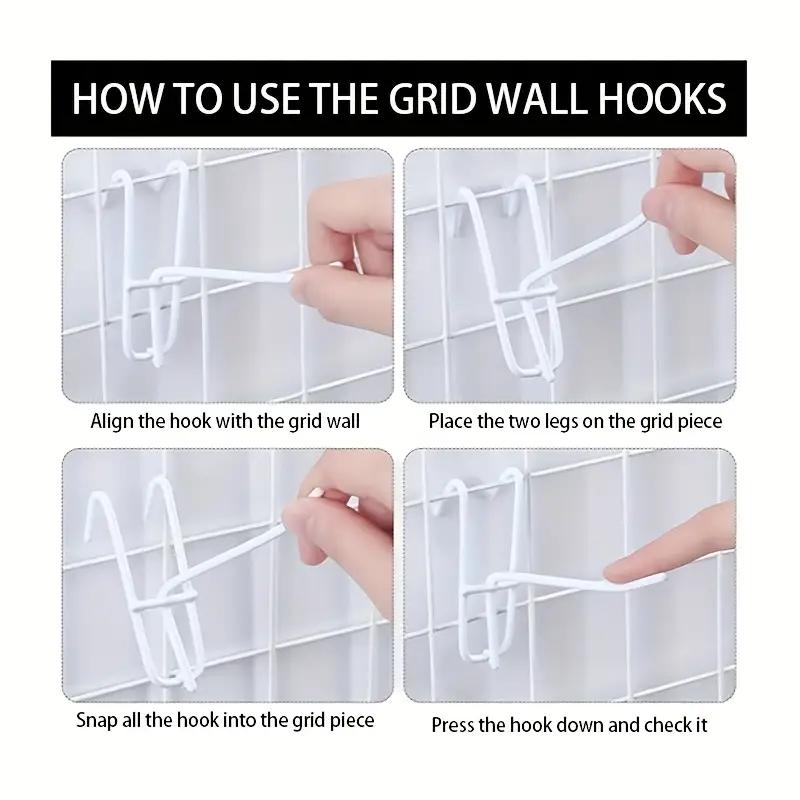 HOW TO USE THE GRID WALL HOOKS

Align the hook with the grid wall

Place the two legs on the grid piece

Snap all the hook into the grid piece

Press the hook down and check it