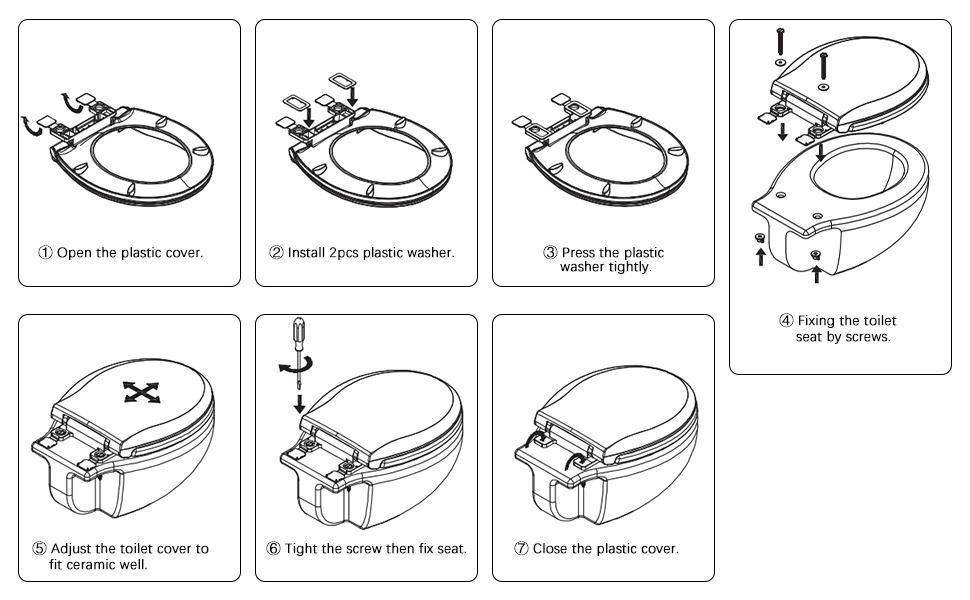 ① Open the plastic cover.

② Install 2pcs plastic washer.

③ Press the plastic washer tightly.

④ Fixing the toilet seat by screws.

⑤ Adjust the toilet cover to fit ceramic well.

⑥ Tight the screw then fix seat.

⑦ Close the plastic cover.