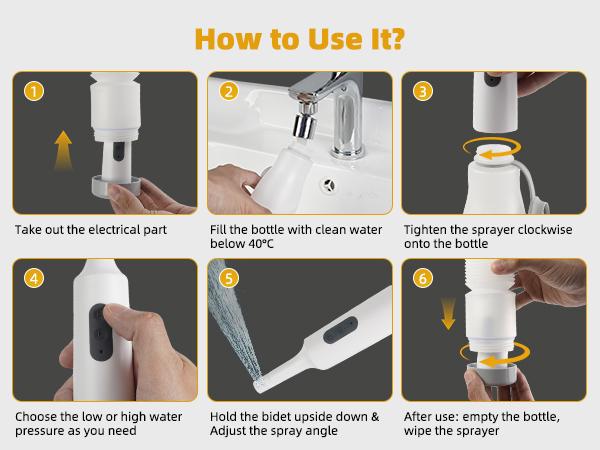 How to Use It?

1

Take out the electrical part

2

Fill the bottle with clean water below 40°C

3

Tighten the sprayer clockwise onto the bottle

4

Choose the low or high water pressure as you need

5

Hold the bidet upside down & Adjust the spray angle

6

After use: empty the bottle, wipe the sprayer