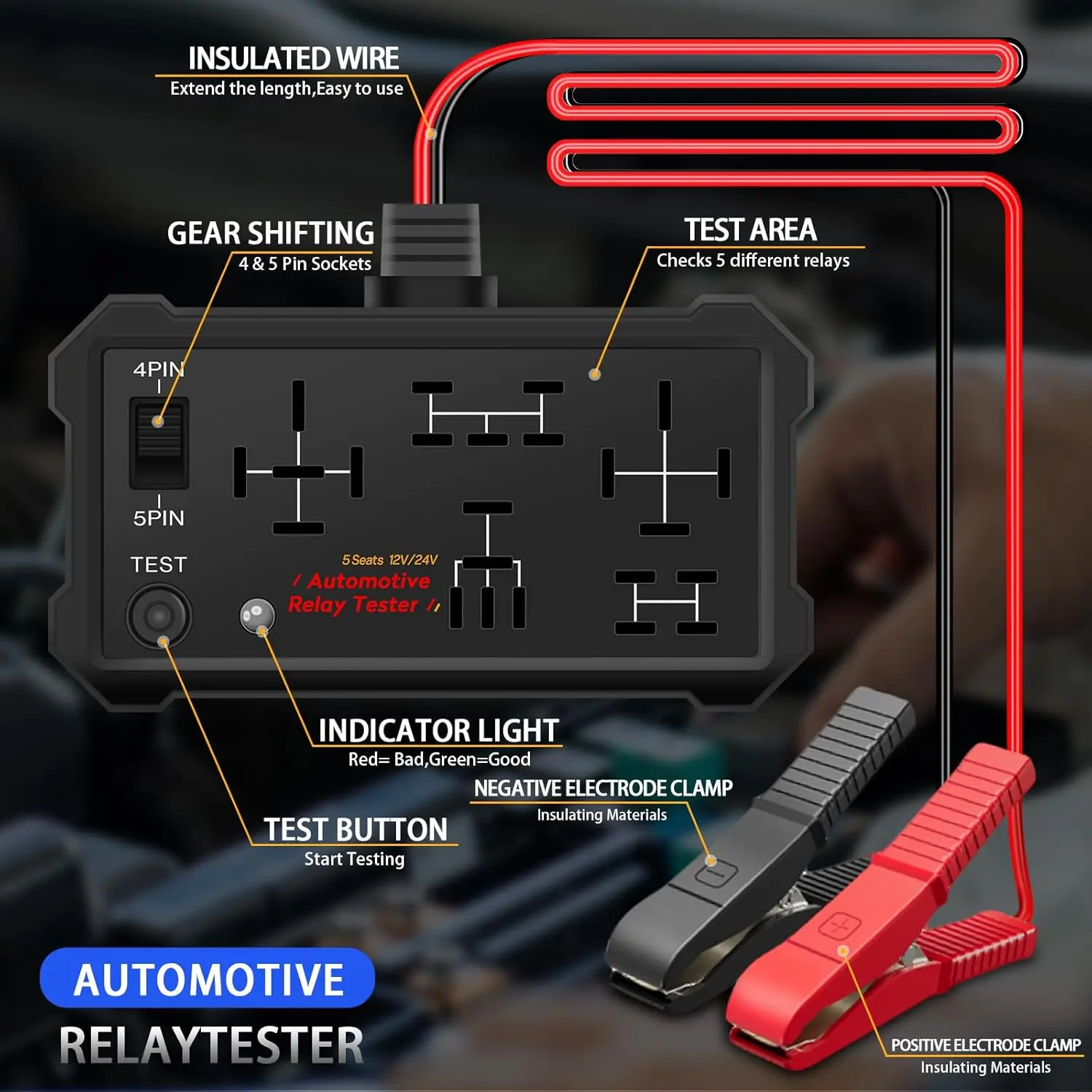 INSULATED WIRE
Extend the length,Easy to use

GEAR SHIFTING
4 & 5 Pin Sockets

TEST AREA
Checks 5 different relays

4PIN

5PIN

TEST

5 Seats 12V/24V
/ Automotive
Relay Tester //

INDICATOR LIGHT
Red= Bad,Green=Good

NEGATIVE ELECTRODE CLAMP
Insulating Materials

TEST BUTTON
Start Testing

AUTOMOTIVE
RELAYTESTER

POSITIVE ELECTRODE CLAMP
Insulating Materials