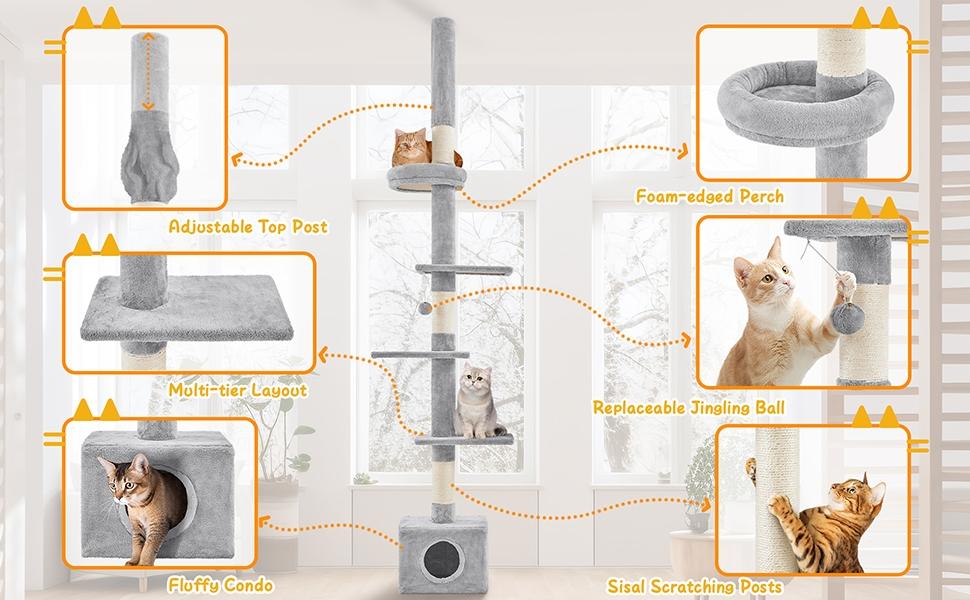 Adjustable Top Post

Multi-tier Layout

Fluffy Condo

Foam-edged Perch

Replaceable Jingling Ball

Sisal Scratching Posts