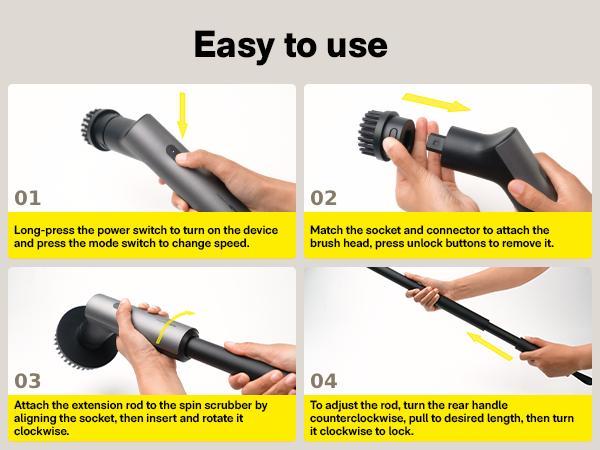 Easy to use

01

Long-press the power switch to turn on the device and press the mode switch to change speed.

02

Match the socket and connector to attach the brush head, press unlock buttons to remove it.

03

Attach the extension rod to the spin scrubber by aligning the socket, then insert and rotate it clockwise.

04

To adjust the rod, turn the rear handle counterclockwise, pull to desired length, then turn it clockwise to lock.