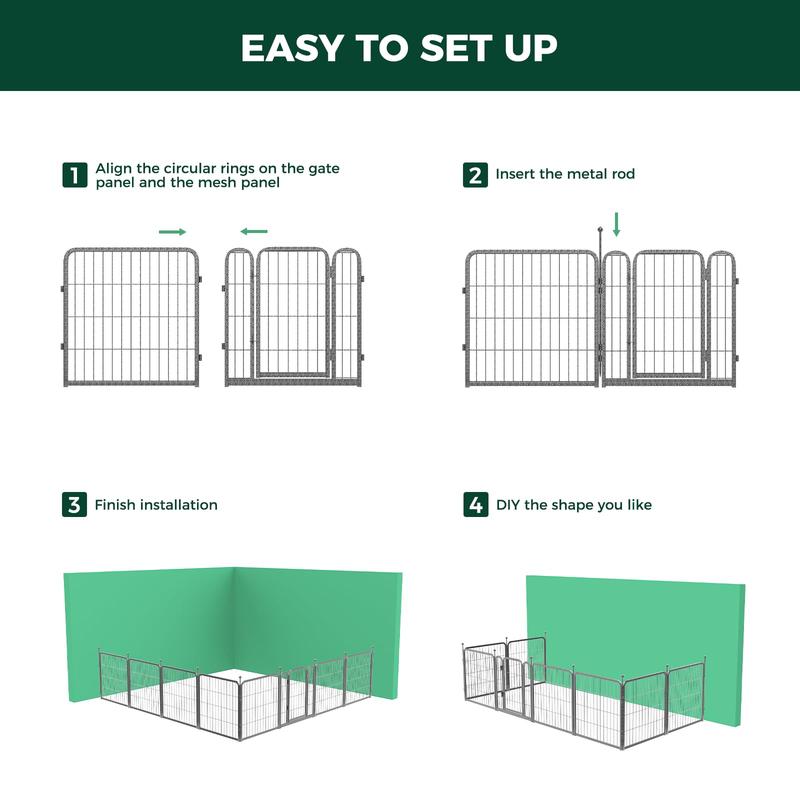 EASY TO SET UP

1 Align the circular rings on the gate panel and the mesh panel

2 Insert the metal rod

3 Finish installation

4 DIY the shape you like