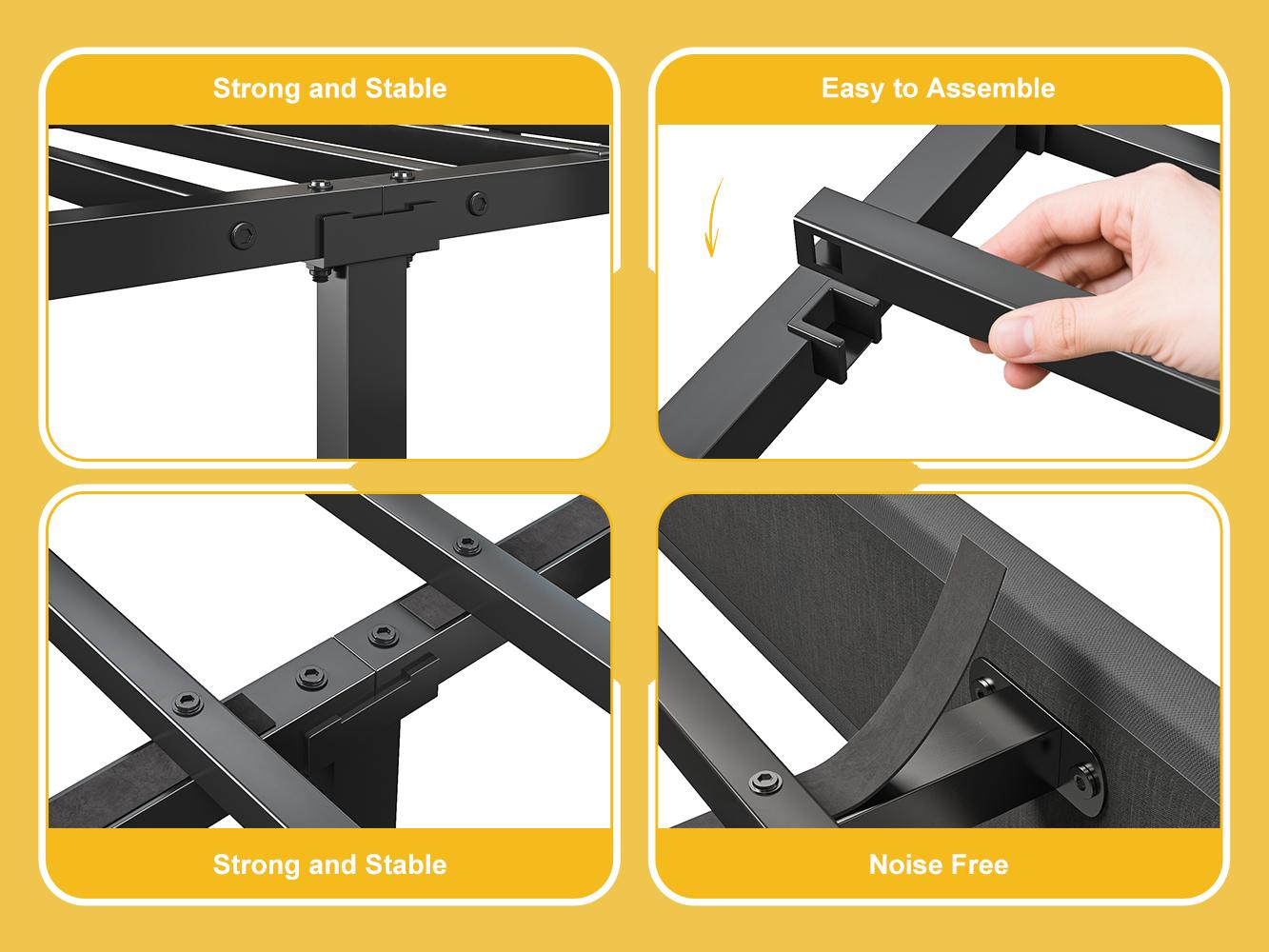 Strong and Stable

Easy to Assemble

Strong and Stable

Noise Free