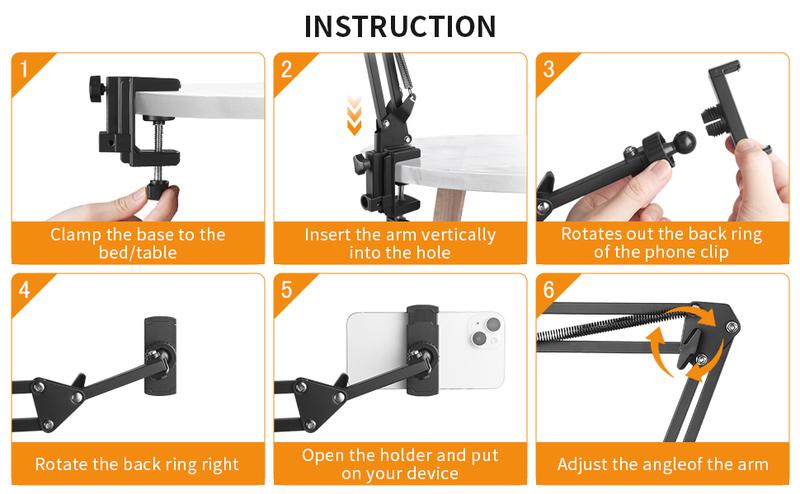 INSTRUCTION

1
Clamp the base to the bed/table

2
Insert the arm vertically into the hole

3
Rotates out the back ring of the phone clip

4
Rotate the back ring right

5
Open the holder and put on your device

6
Adjust the angleof the arm