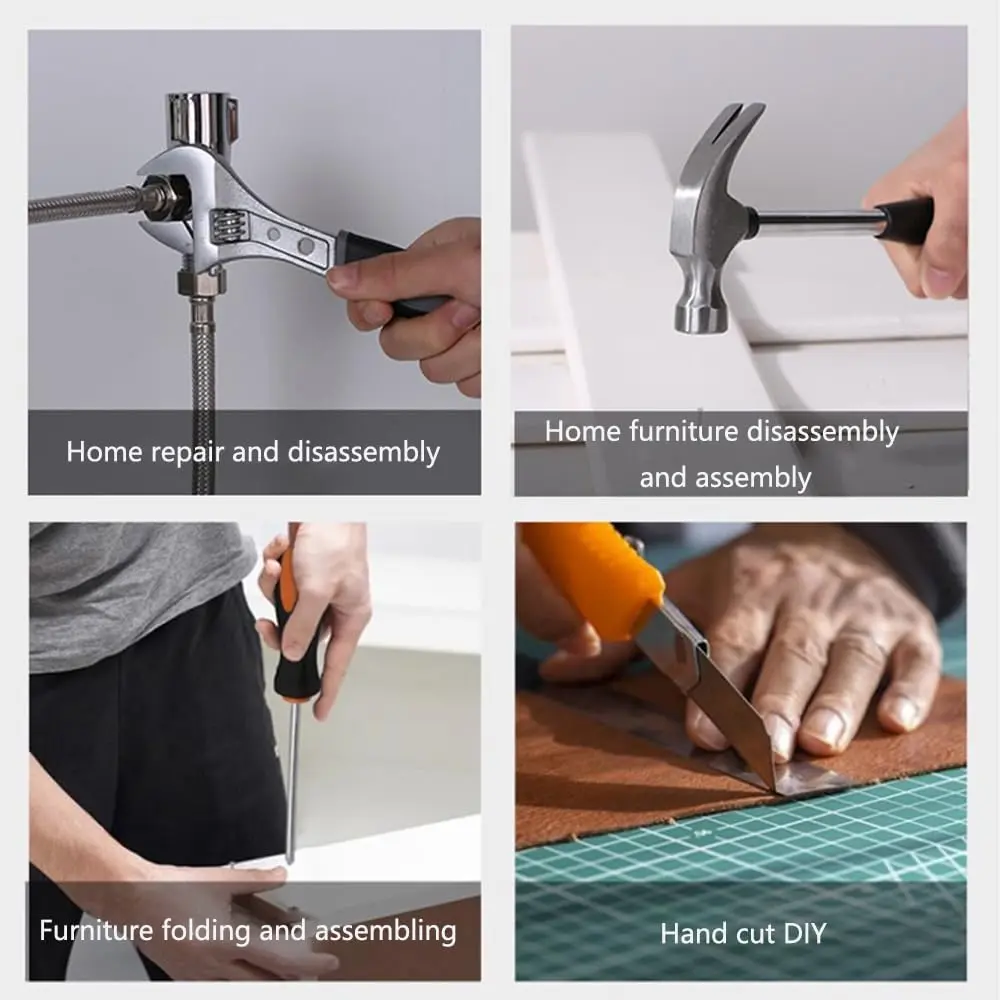 Home repair and disassembly

Home furniture disassembly and assembly

Furniture folding and assembling

Hand cut DIY