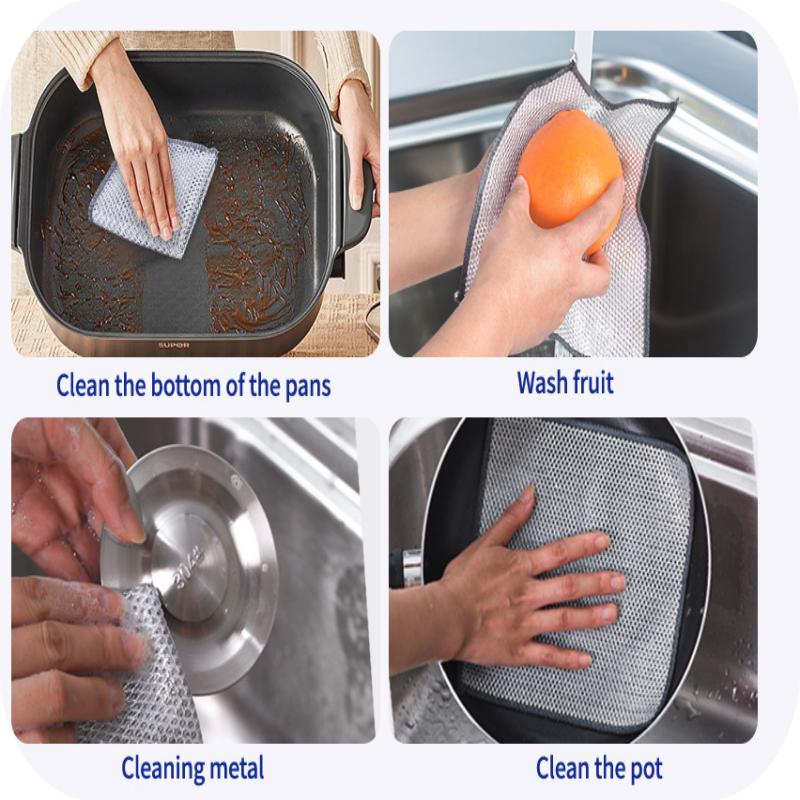 SUPOR

Clean the bottom of the pans

Wash fruit

Cleaning metal

Clean the pot