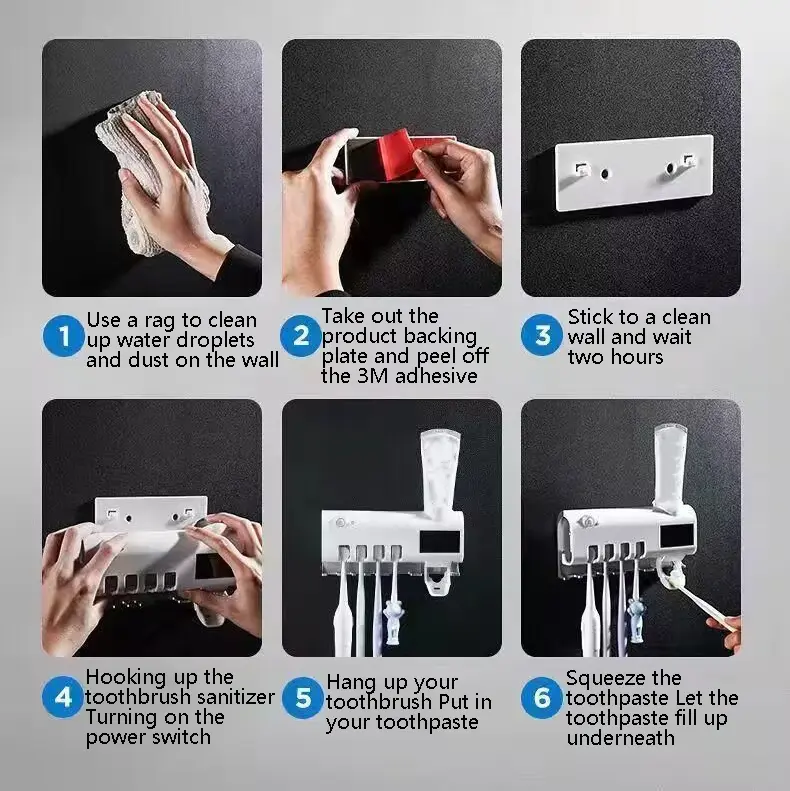 1 Use a rag to clean up water droplets and dust on the wall

2 Take out the product backing plate and peel off the 3M adhesive

3 Stick to a clean wall and wait two hours

4 Hooking up the toothbrush sanitizer Turning on the power switch

5 Hang up your toothbrush Put in your toothpaste

6 Squeeze the toothpaste Let the toothpaste fill up underneath