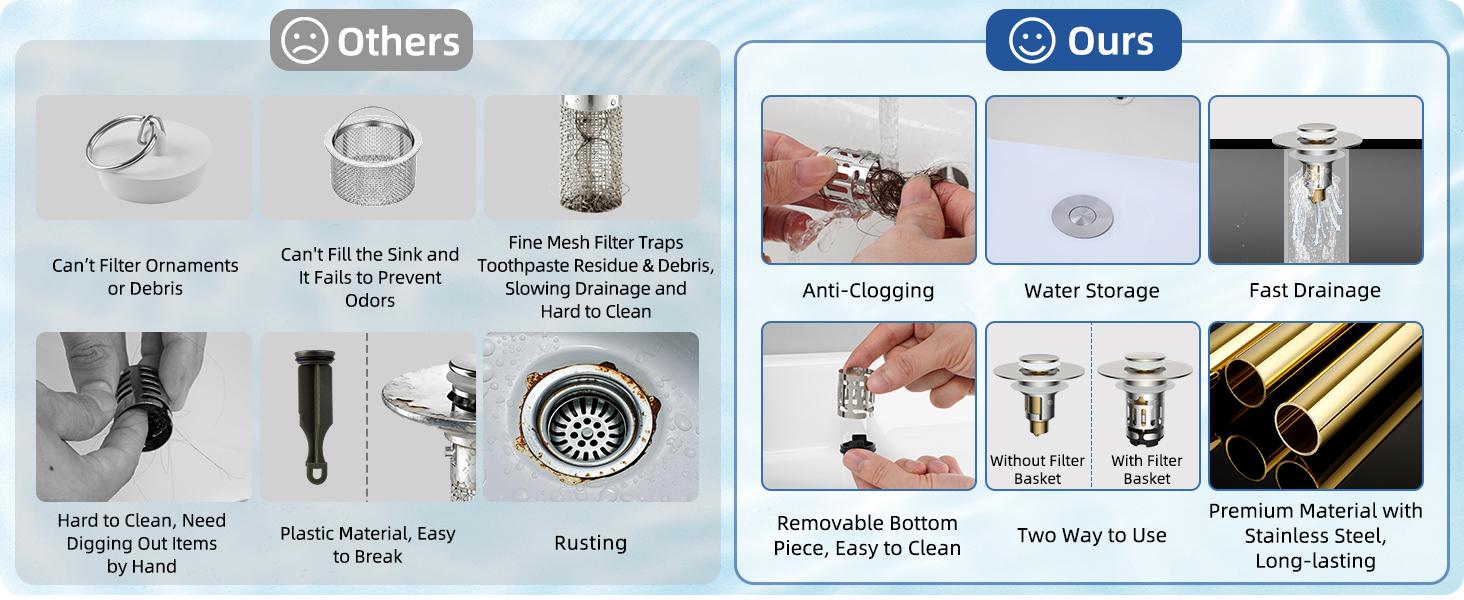 Others

Can’t Filter Ornaments or Debris

Can't Fill the Sink and It Fails to Prevent Odors

Fine Mesh Filter Traps Toothpaste Residue & Debris, Slowing Drainage and Hard to Clean

Hard to Clean, Need Digging Out Items by Hand

Plastic Material, Easy to Break

Rusting

Ours

Anti-Clogging

Water Storage

Fast Drainage

Removable Bottom Piece, Easy to Clean

Without Filter Basket

With Filter Basket

Two Way to Use

Premium Material with Stainless Steel, Long-lasting