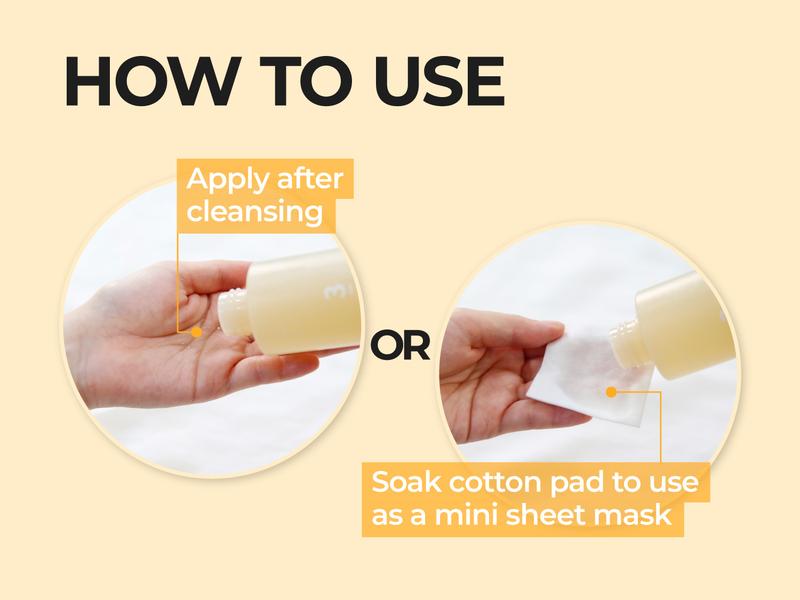 HOW TO USE

Apply after cleansing

OR

Soak cotton pad to use as a mini sheet mask