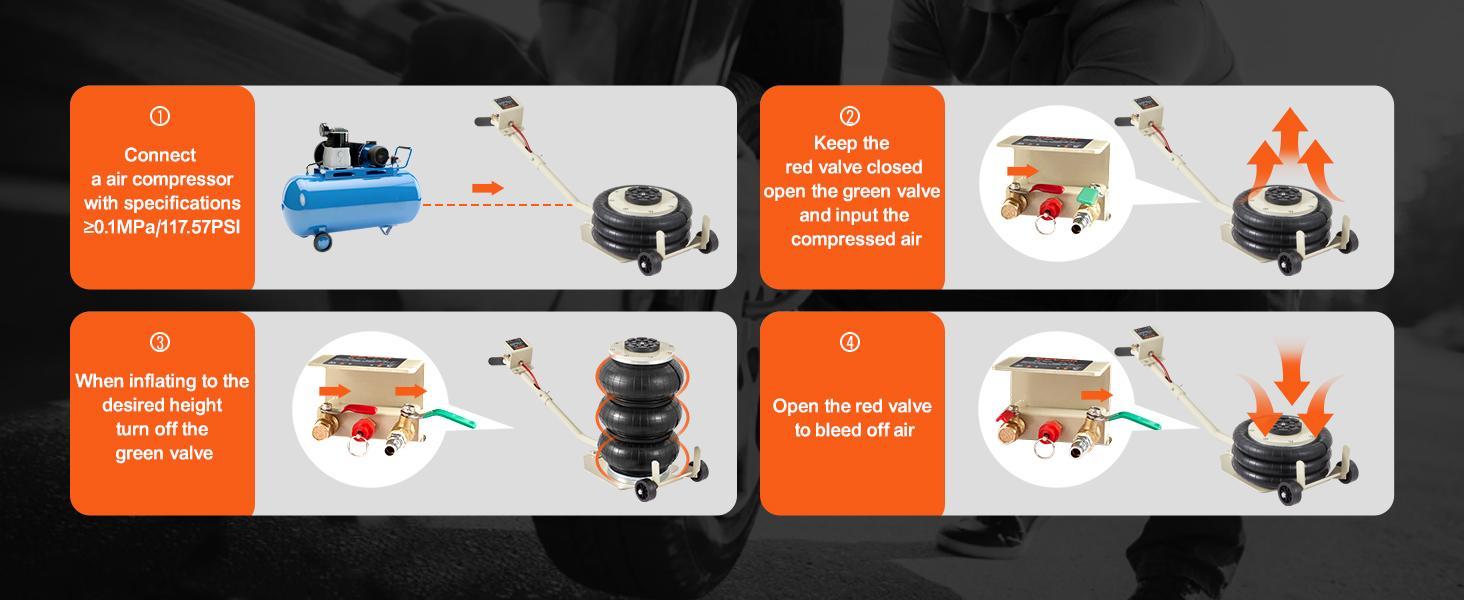 ①
Connect a air compressor with specifications ≥0.1MPa/117.57PSI

②
Keep the red valve closed open the green valve and input the compressed air

③
When inflating to the desired height turn off the green valve

④
Open the red valve to bleed off air