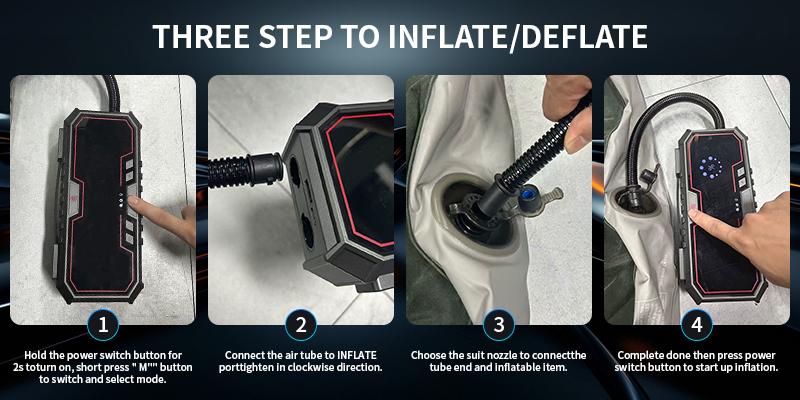 THREE STEP TO INFLATE/DEFLATE

1

Hold the power switch button for 2s toturn on, short press " M"" button to switch and select mode.

2

Connect the air tube to INFLATE porttighten in clockwise direction.

3

Choose the suit nozzle to connectthe tube end and inflatable item.

4

Complete done then press power switch button to start up inflation.