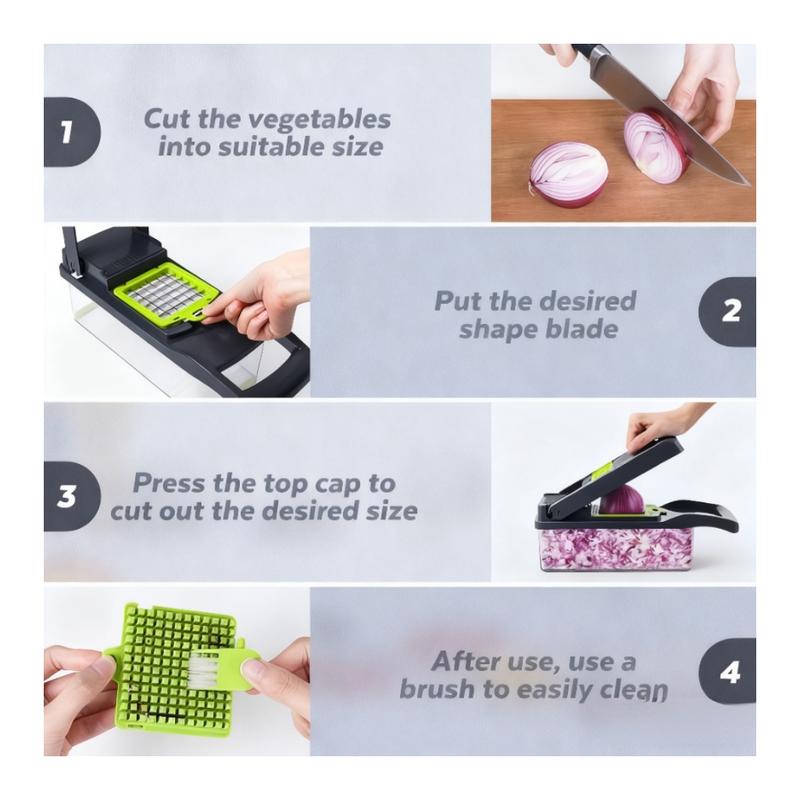 1

Cut the vegetables into suitable size

Put the desired shape blade

2

3

Press the top cap to cut out the desired size

After use, use a brush to easily clean

4