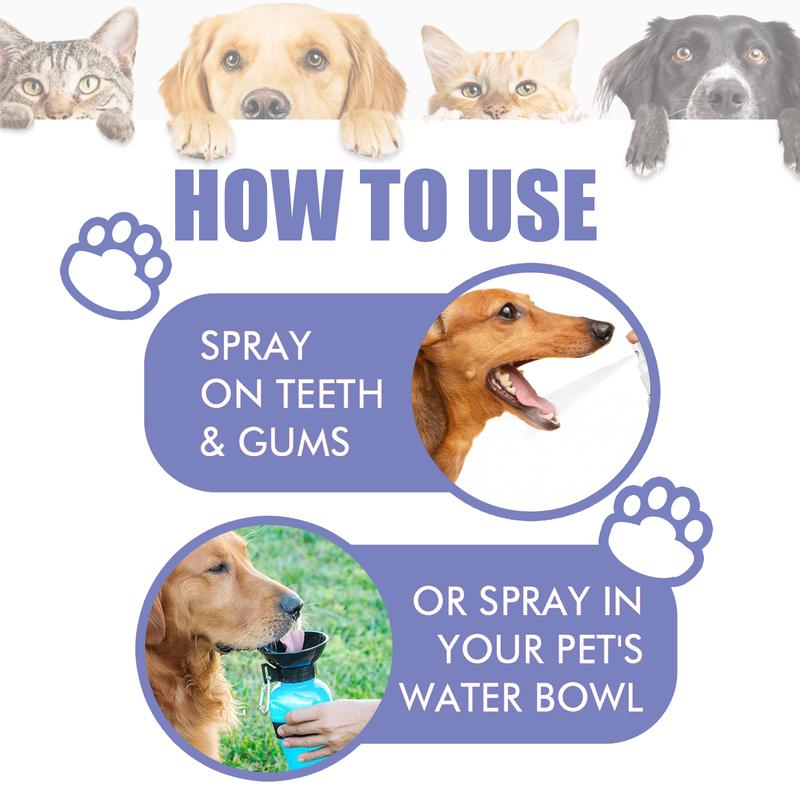 HOW TO USE

SPRAY ON TEETH & GUMS

OR SPRAY IN YOUR PET'S WATER BOWL