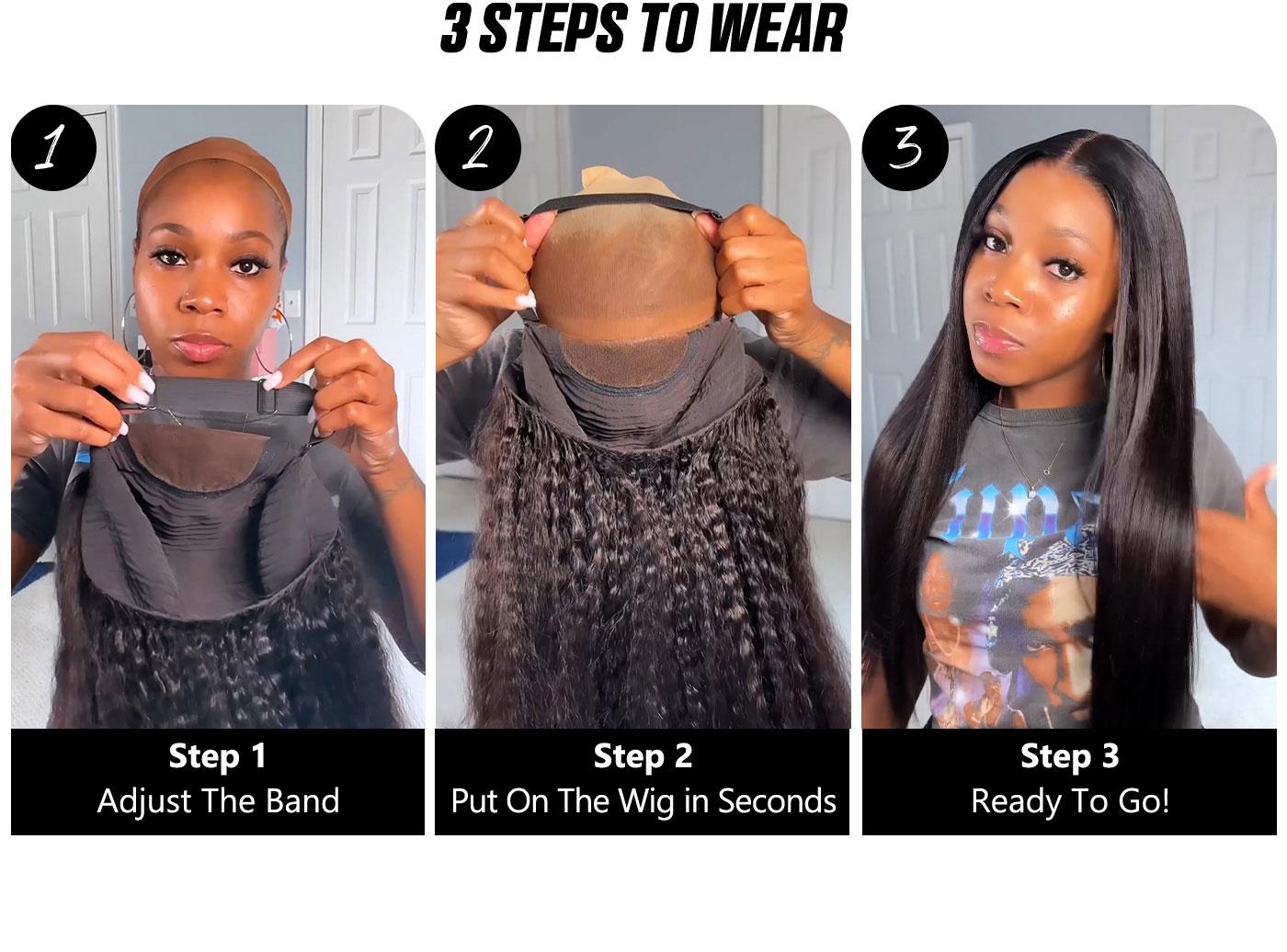 3 STEPS TO WEAR

1

Step 1
Adjust The Band

2

Step 2
Put On The Wig in Seconds

3

Step 3
Ready To Go!