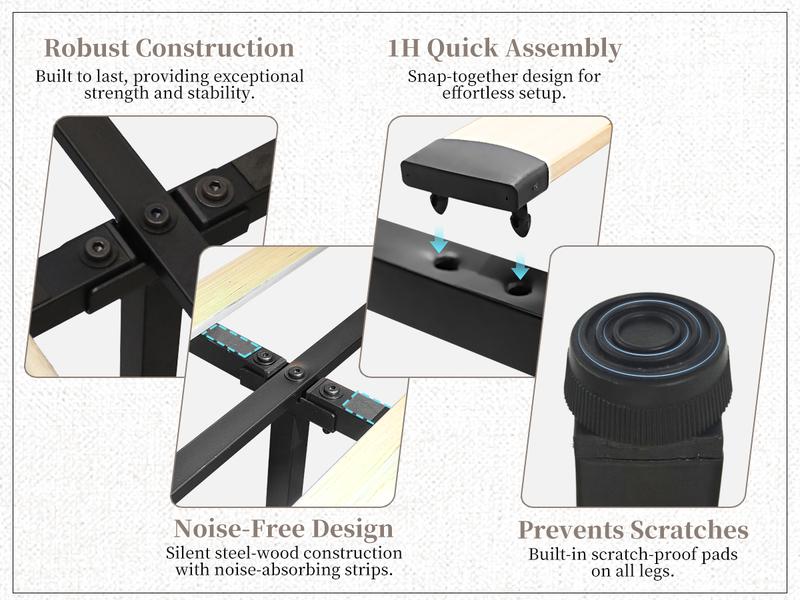 Robust Construction
Built to last, providing exceptional strength and stability.

1H Quick Assembly
Snap-together design for effortless setup.

Noise-Free Design
Silent steel-wood construction with noise-absorbing strips.

Prevents Scratches
Built-in scratch-proof pads on all legs.