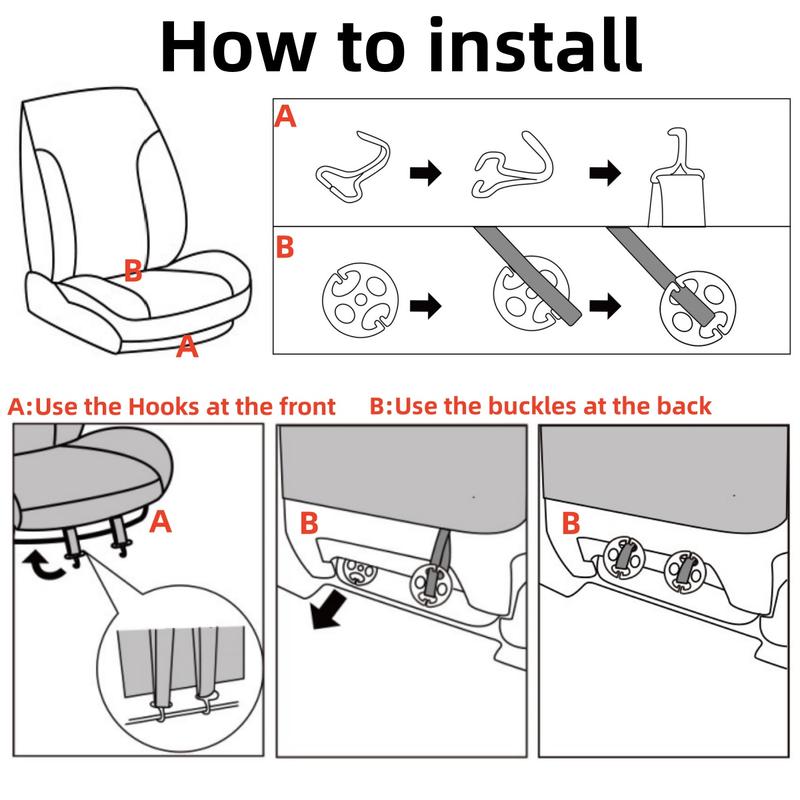 How to install

B

A

A

B

A:Use the Hooks at the front

B:Use the buckles at the back

A

B

B