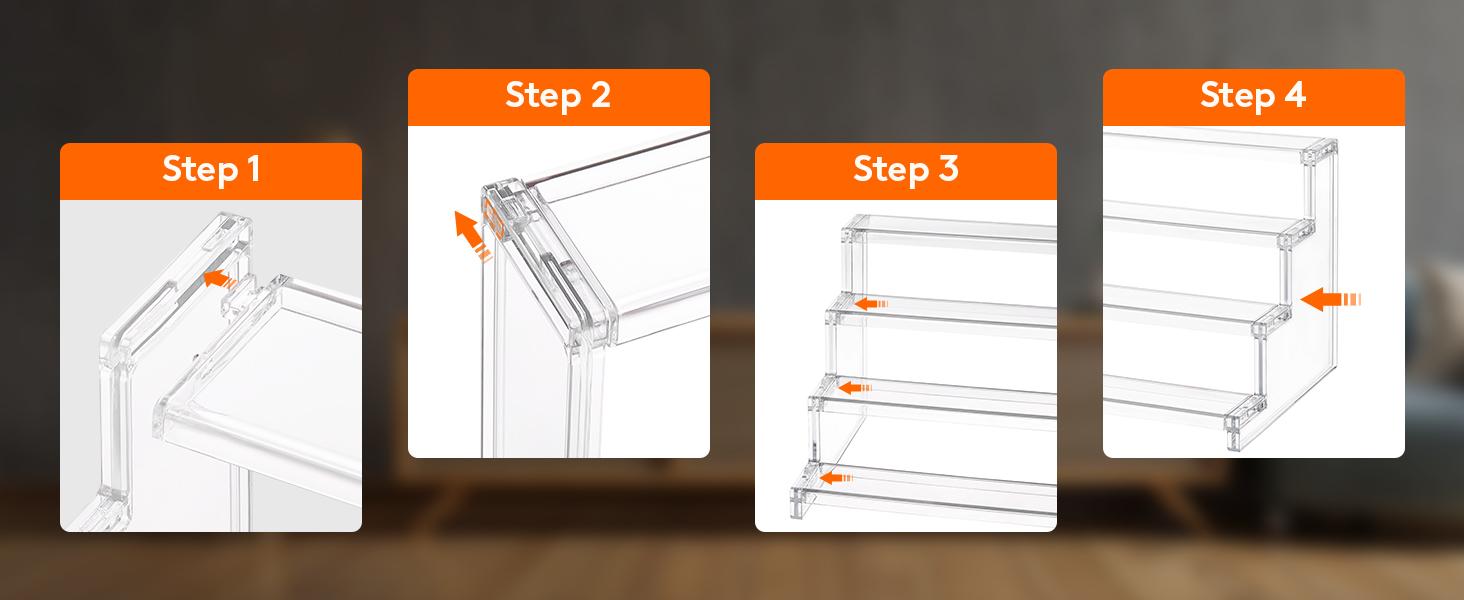 Step 1

Step 2

Step 3

Step 4