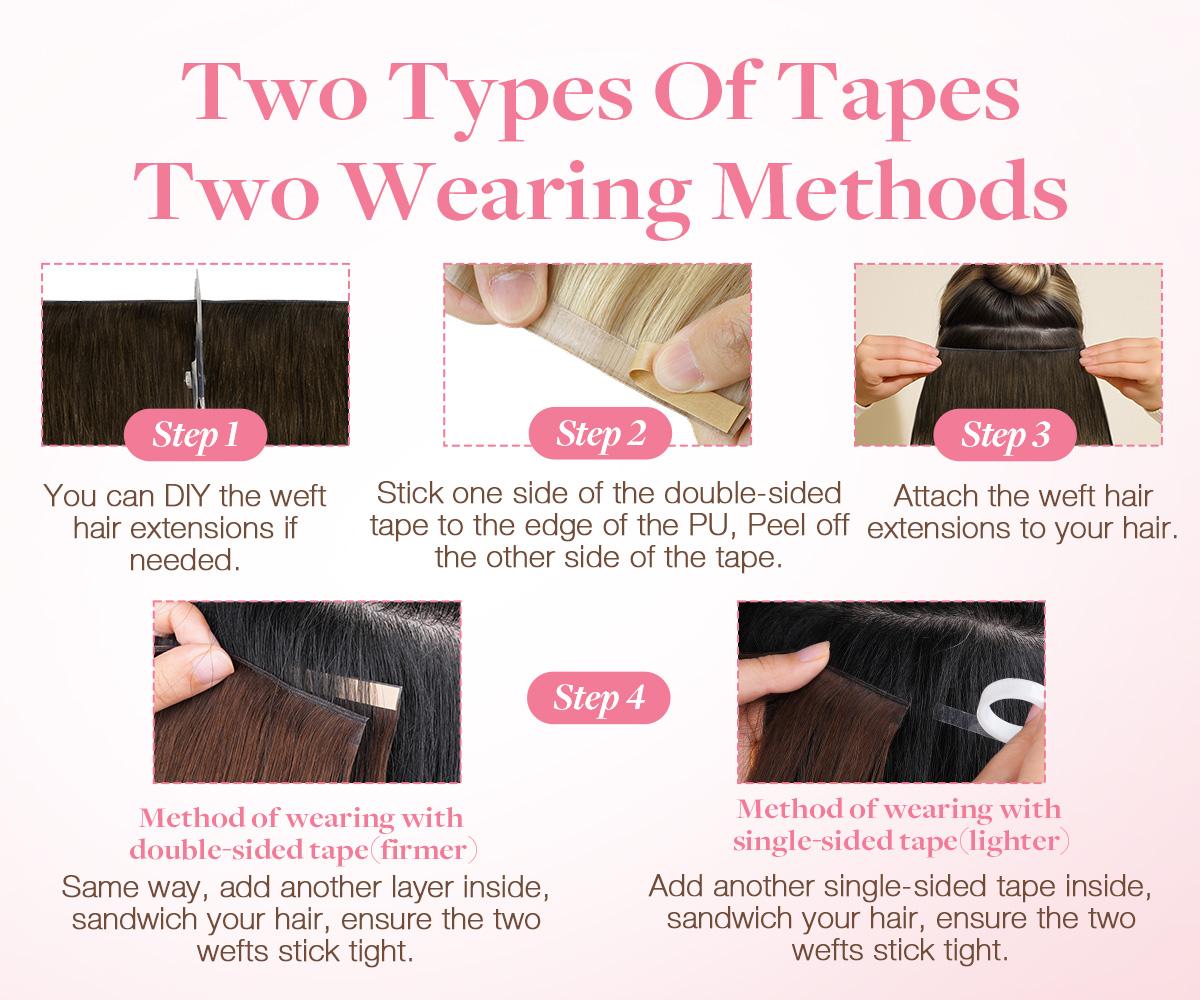 Two Types Of Tapes
Two Wearing Methods

Step 1
You can DIY the weft hair extensions if needed.

Step 2
Stick one side of the double-sided tape to the edge of the PU, Peel off the other side of the tape.

Step 3
Attach the weft hair extensions to your hair.

Step 4

Method of wearing with double-sided tape(firmer)
Same way, add another layer inside, sandwich your hair, ensure the two wefts stick tight.

Method of wearing with single-sided tape(lighter)
Add another single-sided tape inside, sandwich your hair, ensure the two wefts stick tight.