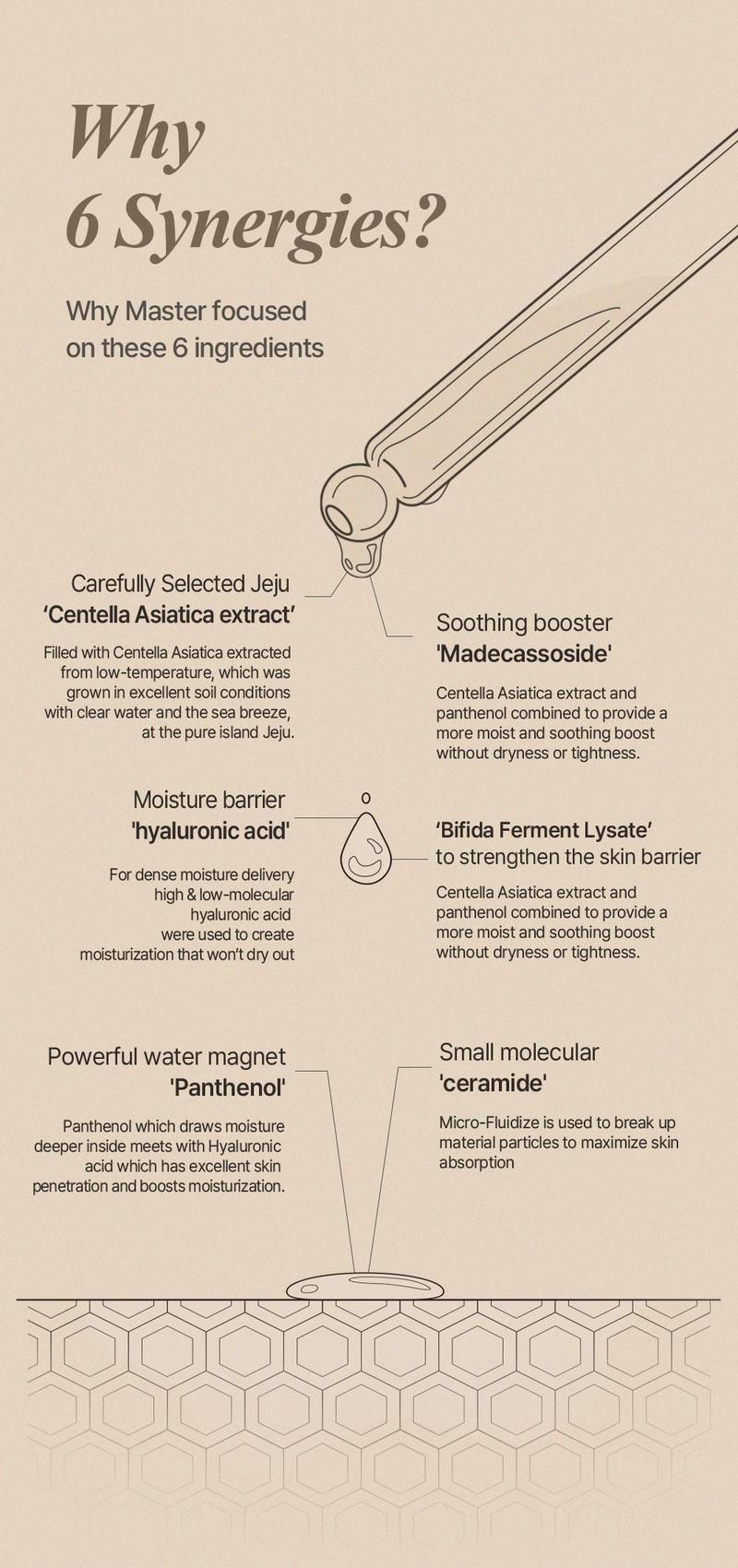 Why
6 Synergies?

Why Master focused on these 6 ingredients

Carefully Selected Jeju
‘Centella Asiatica extract’

Filled with Centella Asiatica extracted from low-temperature, which was grown in excellent soil conditions with clear water and the sea breeze, at the pure island Jeju.

Soothing booster
'Madecassoside'

Centella Asiatica extract and panthenol combined to provide a more moist and soothing boost without dryness or tightness.

Moisture barrier
'hyaluronic acid'

For dense moisture delivery high & low-molecular hyaluronic acid were used to create moisturization that won’t dry out

‘Bifida Ferment Lysate’
to strengthen the skin barrier

Centella Asiatica extract and panthenol combined to provide a more moist and soothing boost without dryness or tightness.

Powerful water magnet
'Panthenol'

Panthenol which draws moisture deeper inside meets with Hyaluronic acid which has excellent skin penetration and boosts moisturization.

Small molecular
'ceramide'

Micro-Fluidize is used to break up material particles to maximize skin absorption