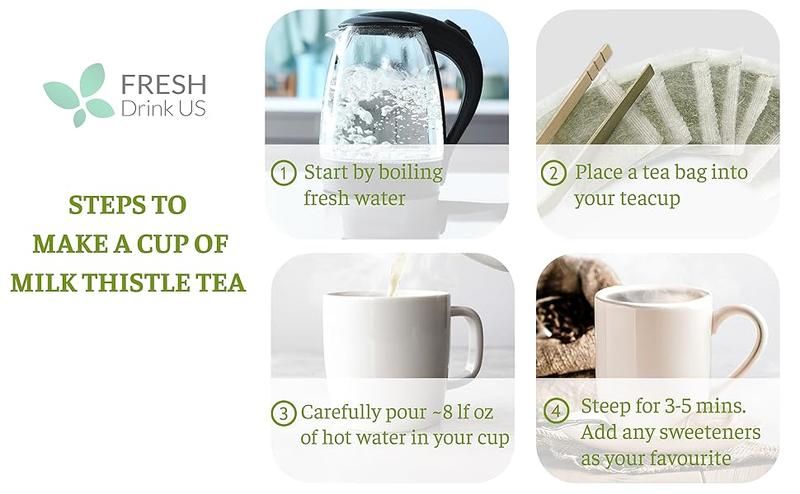 FRESH
Drink US

STEPS TO MAKE A CUP OF MILK THISTLE TEA

1 Start by boiling fresh water

2 Place a tea bag into your teacup

3 Carefully pour ~8 lf oz of hot water in your cup

4 Steep for 3-5 mins. Add any sweeteners as your favourite