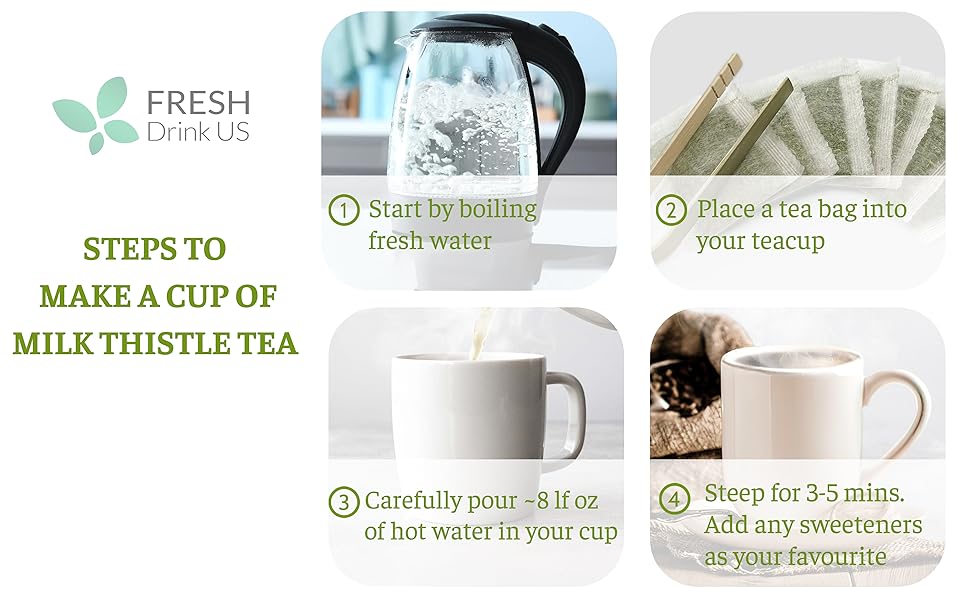 FRESH
Drink US

STEPS TO MAKE A CUP OF MILK THISTLE TEA

1 Start by boiling fresh water

2 Place a tea bag into your teacup

3 Carefully pour ~8 lf oz of hot water in your cup

4 Steep for 3-5 mins. Add any sweeteners as your favourite