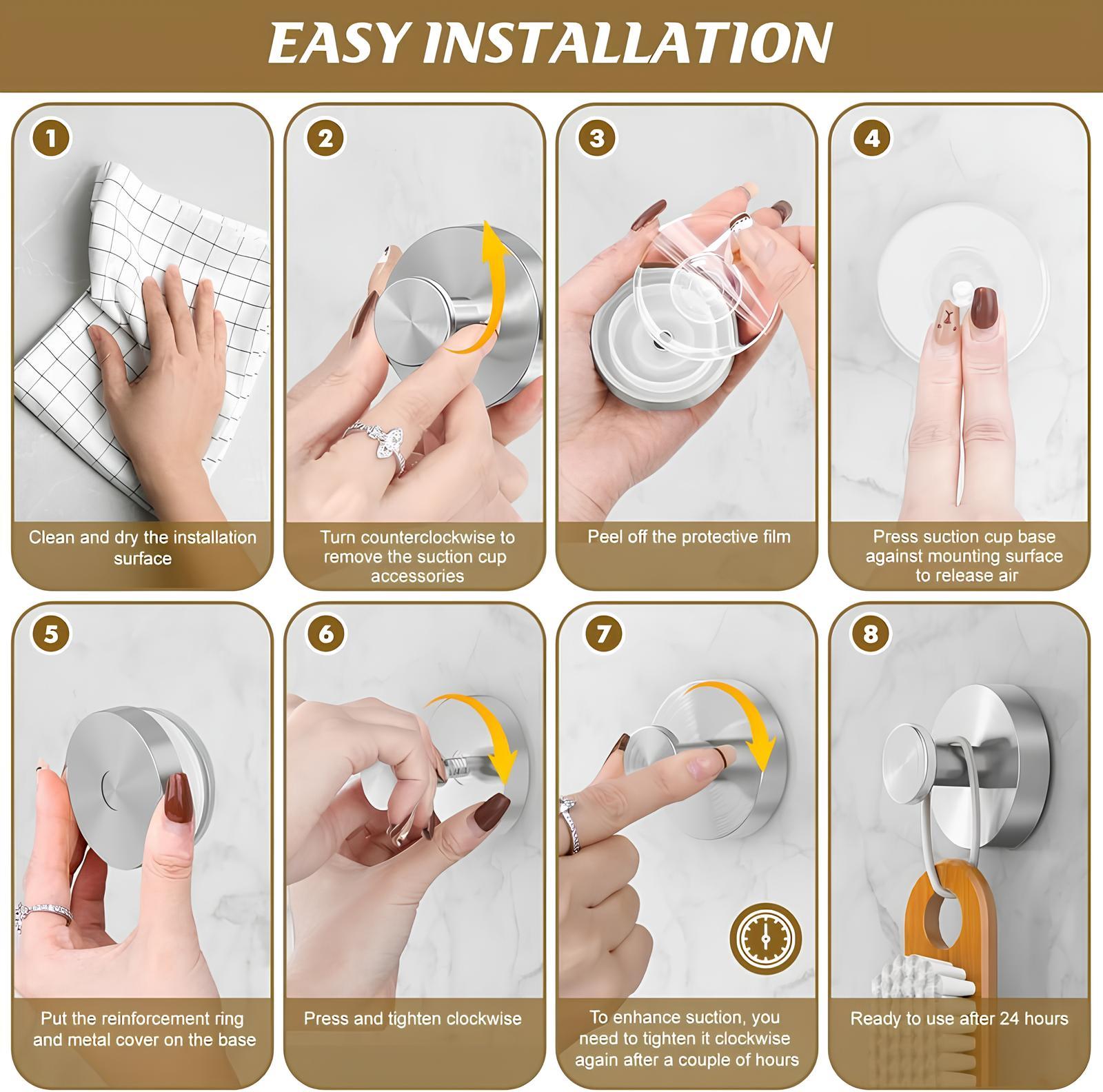 EASY INSTALLATION

1
Clean and dry the installation surface

2
Turn counterclockwise to remove the suction cup accessories

3
Peel off the protective film

4
Press suction cup base against mounting surface to release air

5
Put the reinforcement ring and metal cover on the base

6
Press and tighten clockwise

7
To enhance suction, you need to tighten it clockwise again after a couple of hours

8
Ready to use after 24 hours