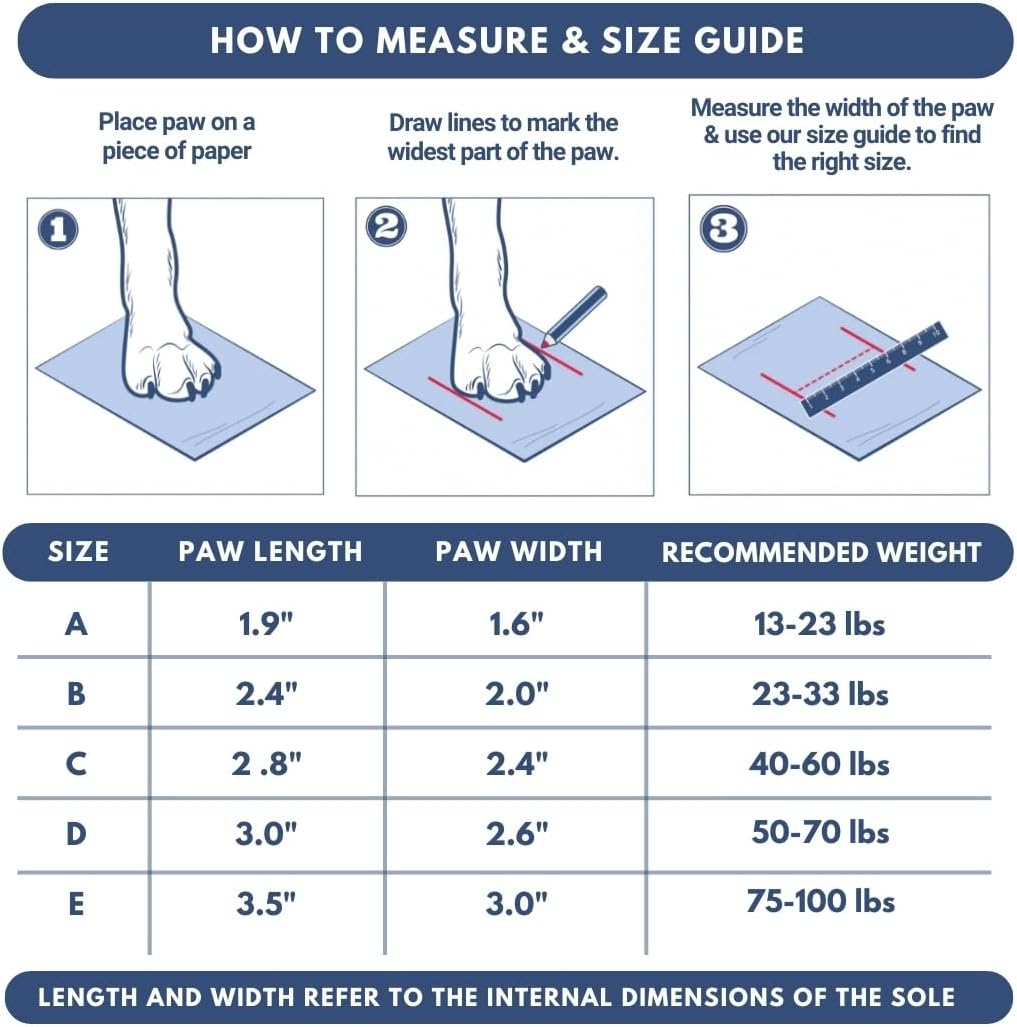 HOW TO MEASURE & SIZE GUIDE

Place paw on a piece of paper

Draw lines to mark the widest part of the paw.

Measure the width of the paw & use our size guide to find the right size.

1

2

3

| SIZE | PAW LENGTH | PAW WIDTH | RECOMMENDED WEIGHT |
|---|---|---|---|
| A | 1.9" | 1.6" | 13-23 lbs |
| B | 2.4" | 2.0" | 23-33 lbs |
| C | 2 .8" | 2.4" | 40-60 lbs |
| D | 3.0" | 2.6" | 50-70 lbs |
| E | 3.5" | 3.0" | 75-100 lbs |

LENGTH AND WIDTH REFER TO THE INTERNAL DIMENSIONS OF THE SOLE