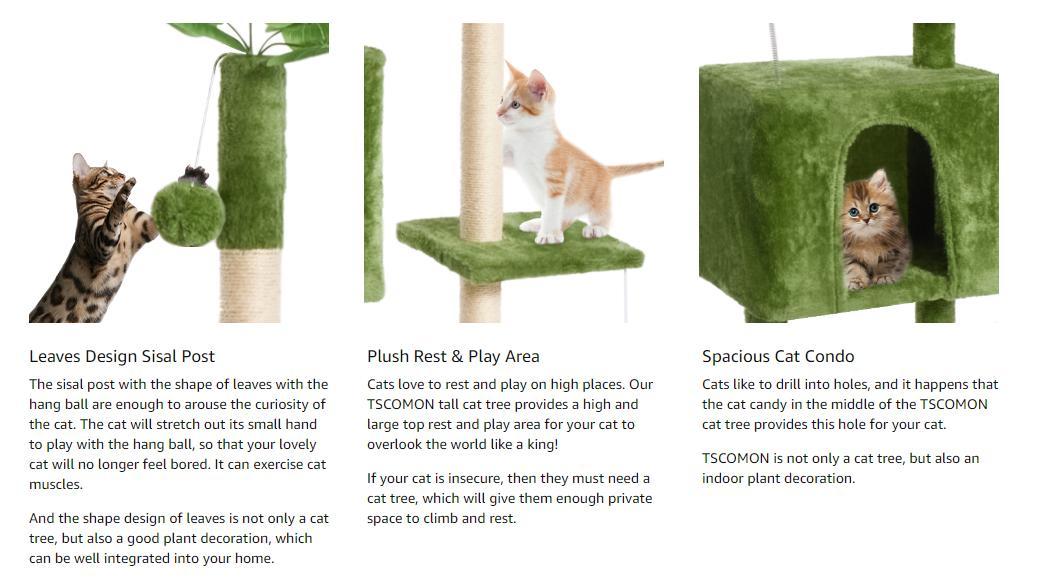 Leaves Design Sisal Post

The sisal post with the shape of leaves with the hang ball are enough to arouse the curiosity of the cat. The cat will stretch out its small hand to play with the hang ball, so that your lovely cat will no longer feel bored. It can exercise cat muscles.

And the shape design of leaves is not only a cat tree, but also a good plant decoration, which can be well integrated into your home.

Plush Rest & Play Area

Cats love to rest and play on high places. Our TSCOMON tall cat tree provides a high and large top rest and play area for your cat to overlook the world like a king!

If your cat is insecure, then they must need a cat tree, which will give them enough private space to climb and rest.

Spacious Cat Condo

Cats like to drill into holes, and it happens that the cat candy in the middle of the TSCOMON cat tree provides this hole for your cat.

TSCOMON is not only a cat tree, but also an indoor plant decoration.