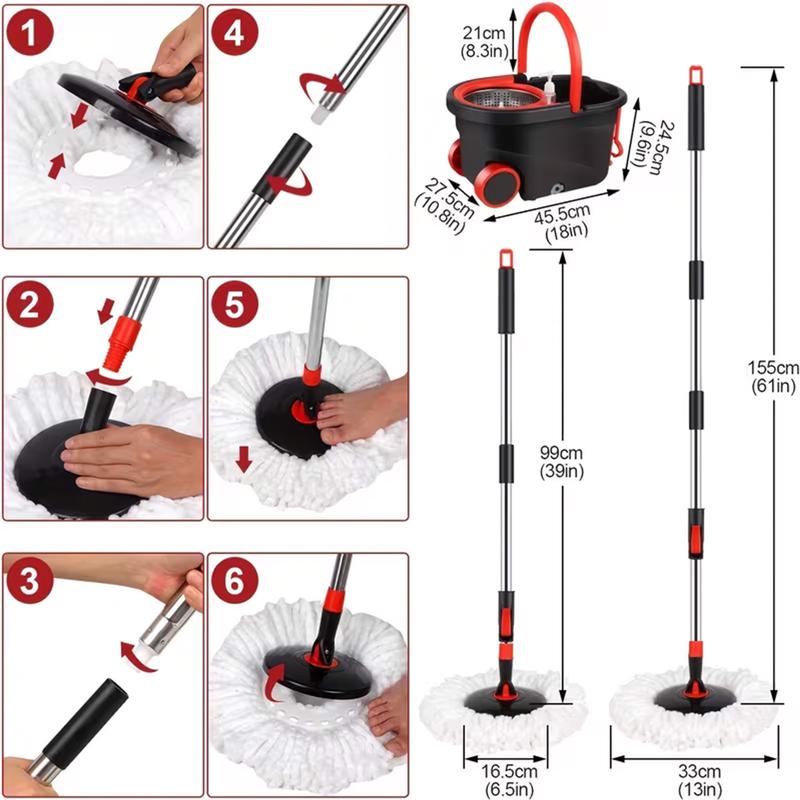 1

4

2

5

3

6

21cm
(8.3in)

24.5cm
(9.6in)

27.5cm
(10.8in)

45.5cm
(18in)

99cm
(39in)

155cm
(61in)

16.5cm
(6.5in)

33cm
(13in)