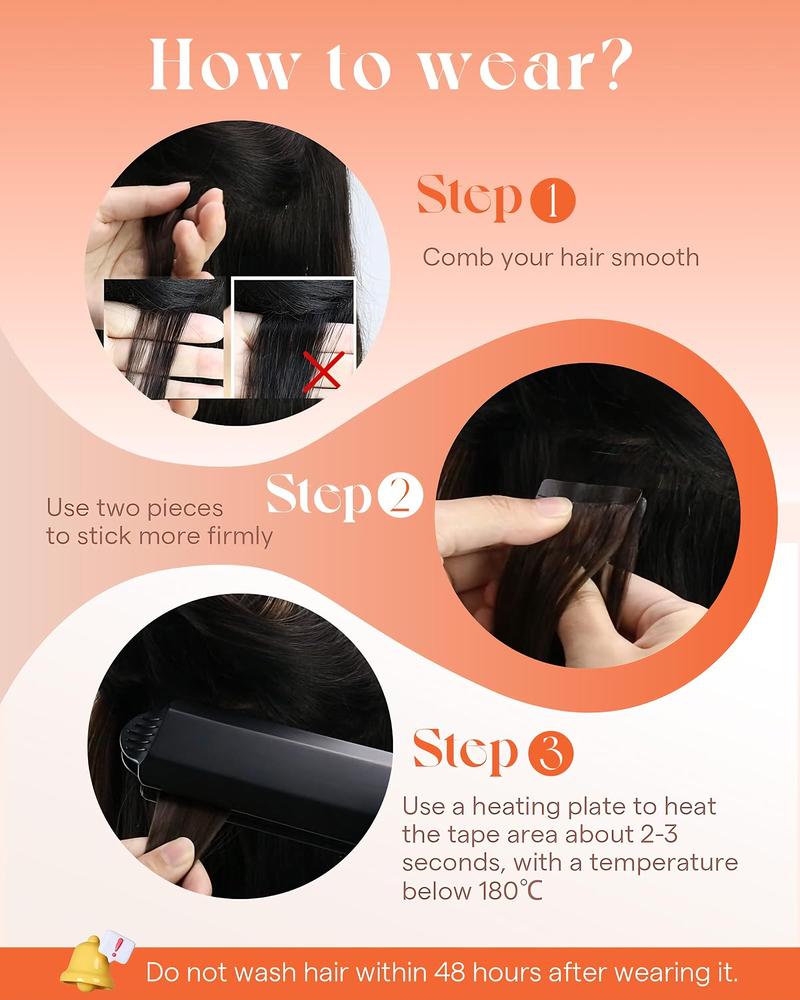 How to wear?

Step 1

Comb your hair smooth

Step 2

Use two pieces to stick more firmly

Step 3

Use a heating plate to heat the tape area about 2-3 seconds, with a temperature below 180℃

Do not wash hair within 48 hours after wearing it.