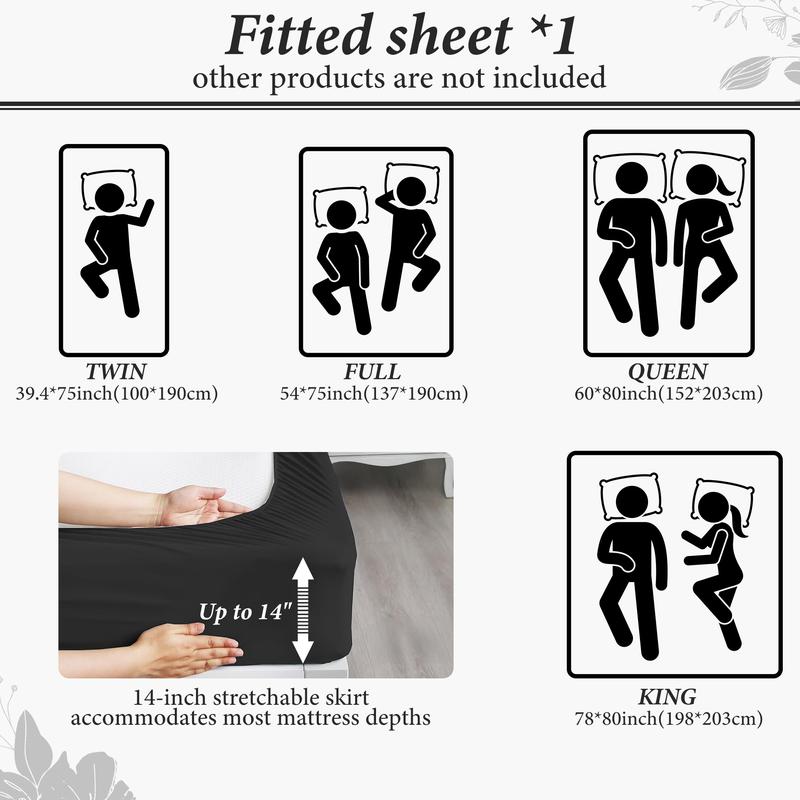 Fitted sheet *1
other products are not included

TWIN
39.4*75inch(100*190cm)

FULL
54*75inch(137*190cm)

QUEEN
60*80inch(152*203cm)

Up to 14"

14-inch stretchable skirt accommodates most mattress depths

KING
78*80inch(198*203cm)