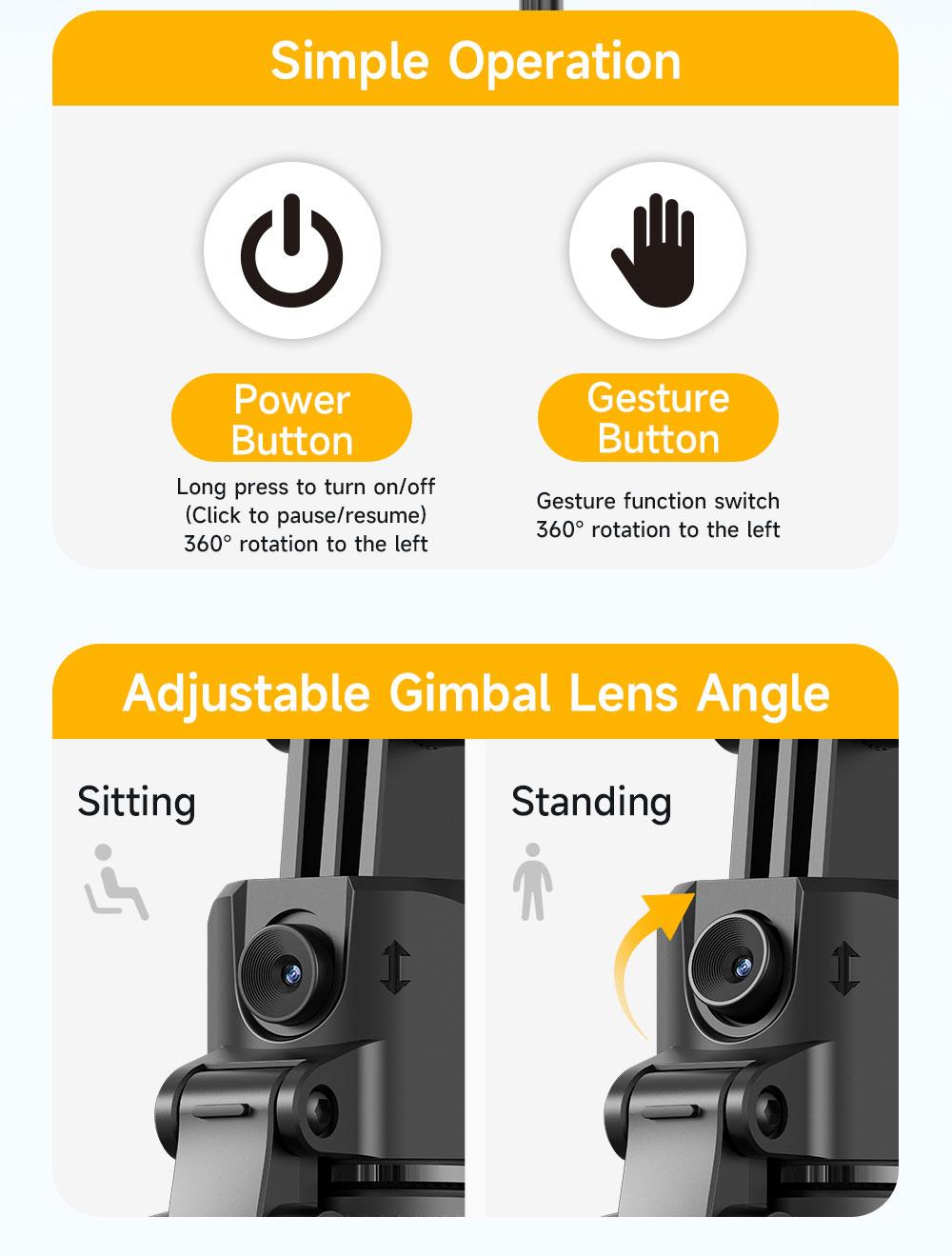 Simple Operation

Power Button

Long press to turn on/off
(Click to pause/resume)
360° rotation to the left

Gesture Button

Gesture function switch
360° rotation to the left

Adjustable Gimbal Lens Angle

Sitting

Standing