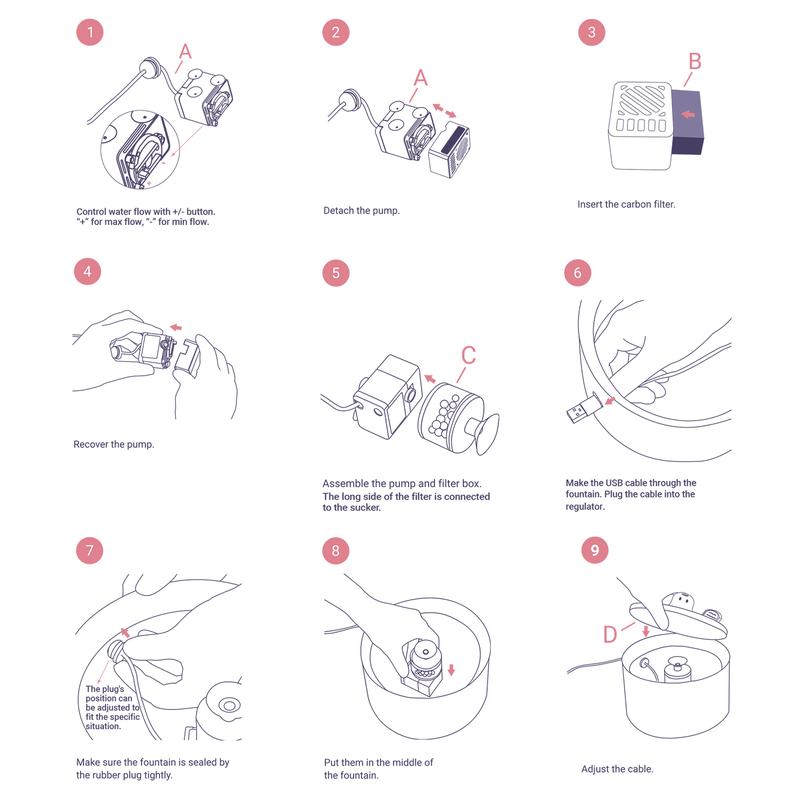 1

A

Control water flow with +/- button. "+" for max flow, "-" for min flow.

2

A

Detach the pump.

3

B

Insert the carbon filter.

4

Recover the pump.

5

C

Assemble the pump and filter box. The long side of the filter is connected to the sucker.

6

Make the USB cable through the fountain. Plug the cable into the regulator.

7

The plug's position can be adjusted to fit the specific situation.

Make sure the fountain is sealed by the rubber plug tightly.

8

Put them in the middle of the fountain.

9

D

Adjust the cable.