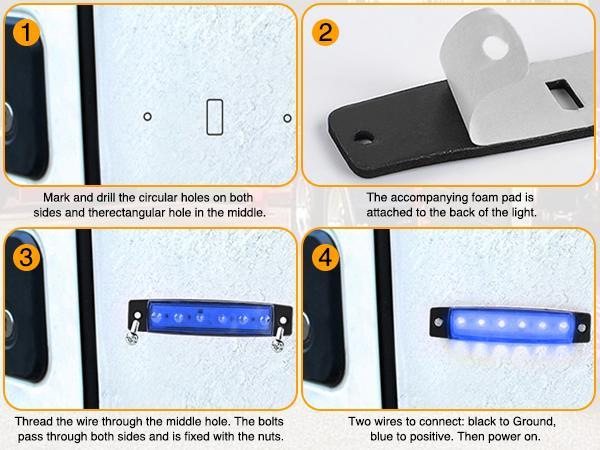 1

Mark and drill the circular holes on both sides and therectangular hole in the middle.

2

The accompanying foam pad is attached to the back of the light.

3

Thread the wire through the middle hole. The bolts pass through both sides and is fixed with the nuts.

4

Two wires to connect: black to Ground, blue to positive. Then power on.